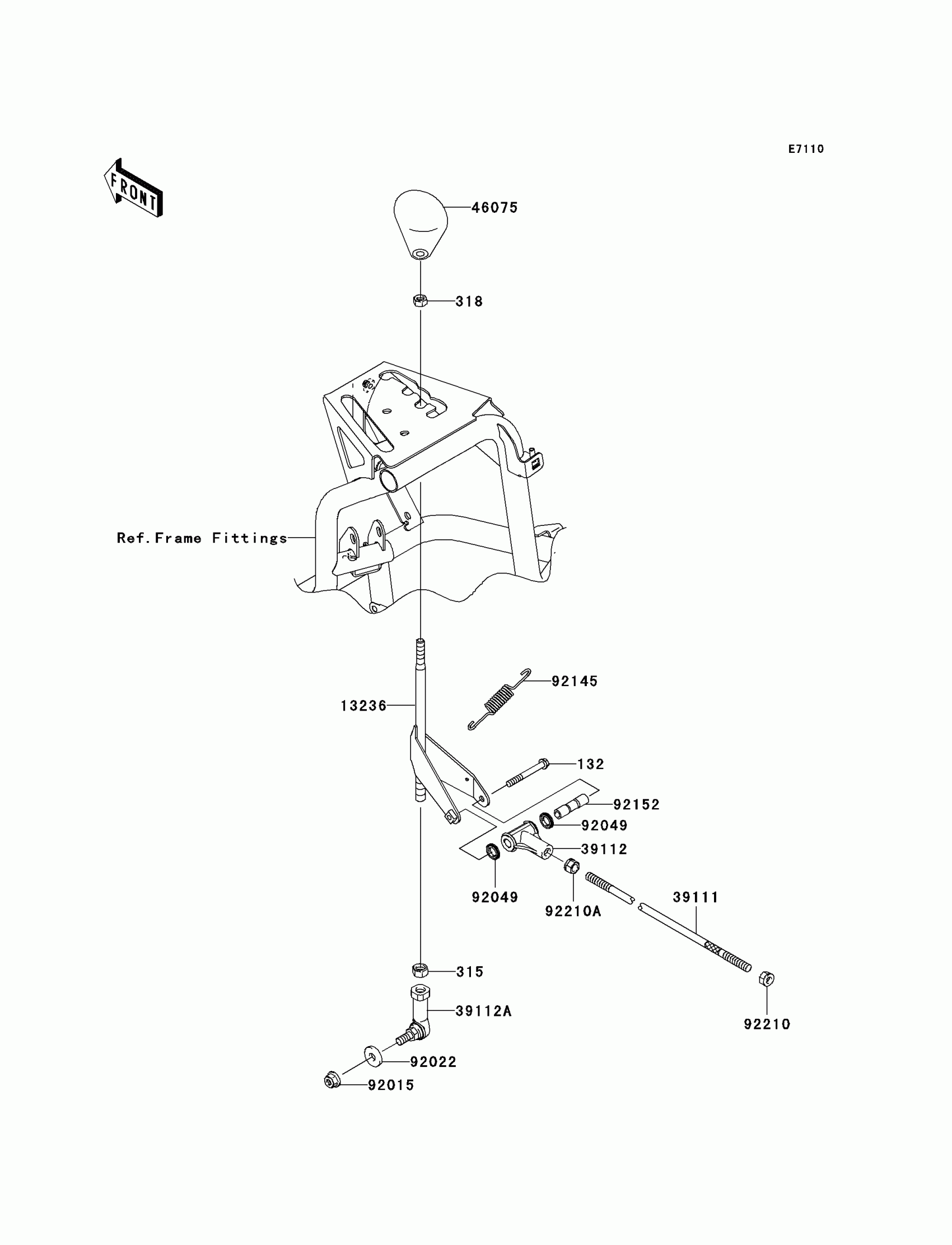 E7110

FRONT

46075

318

Ref.Frame Fittings

92145

13236

132

92152

92049

39112

92049

92210A

39111

315

39112A

92210

92022

92015