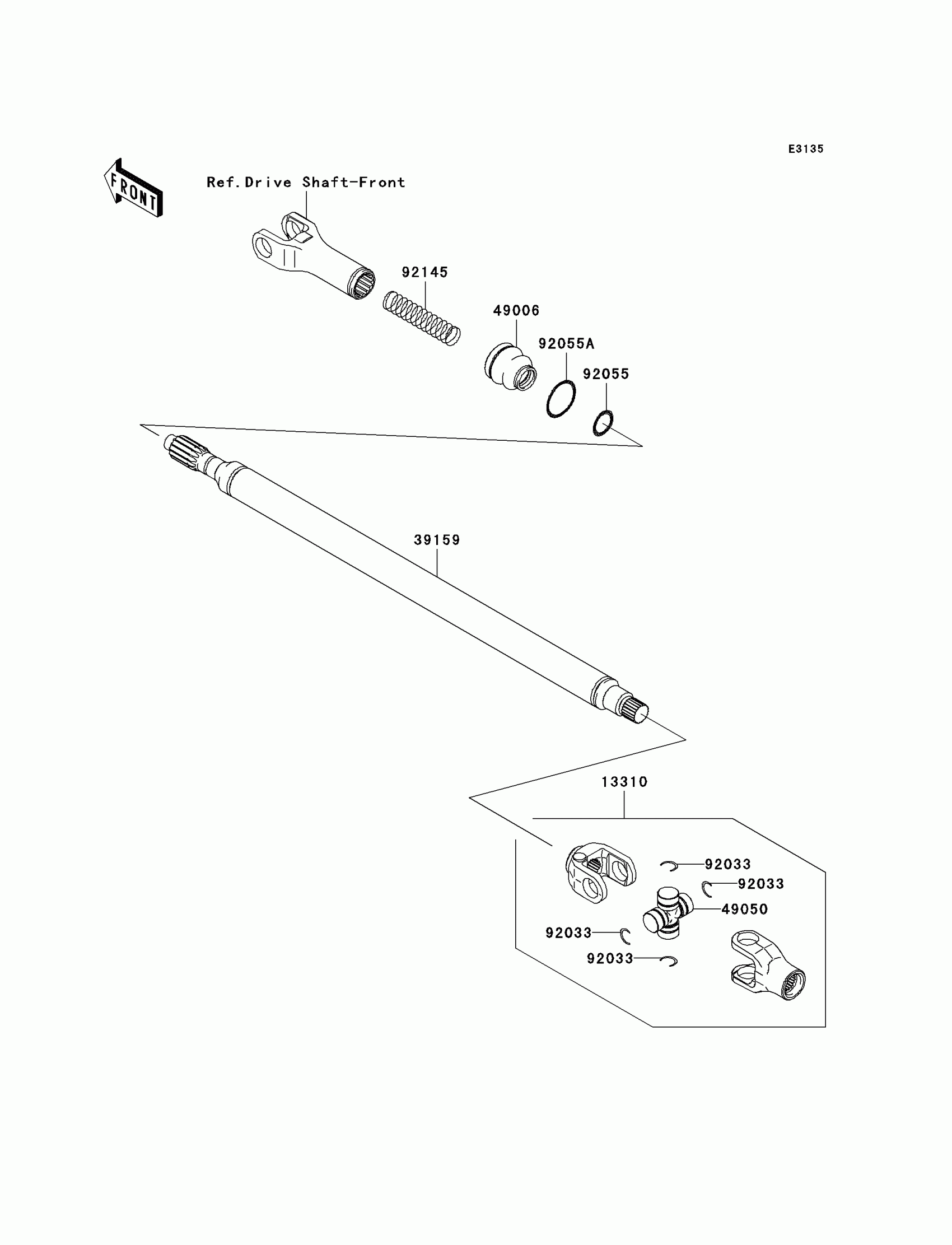 E3135

FRONT

Ref.Drive Shaft-Front

92145

49006

92055A

92055

39159

13310

92033

92033

49050

92033

92033