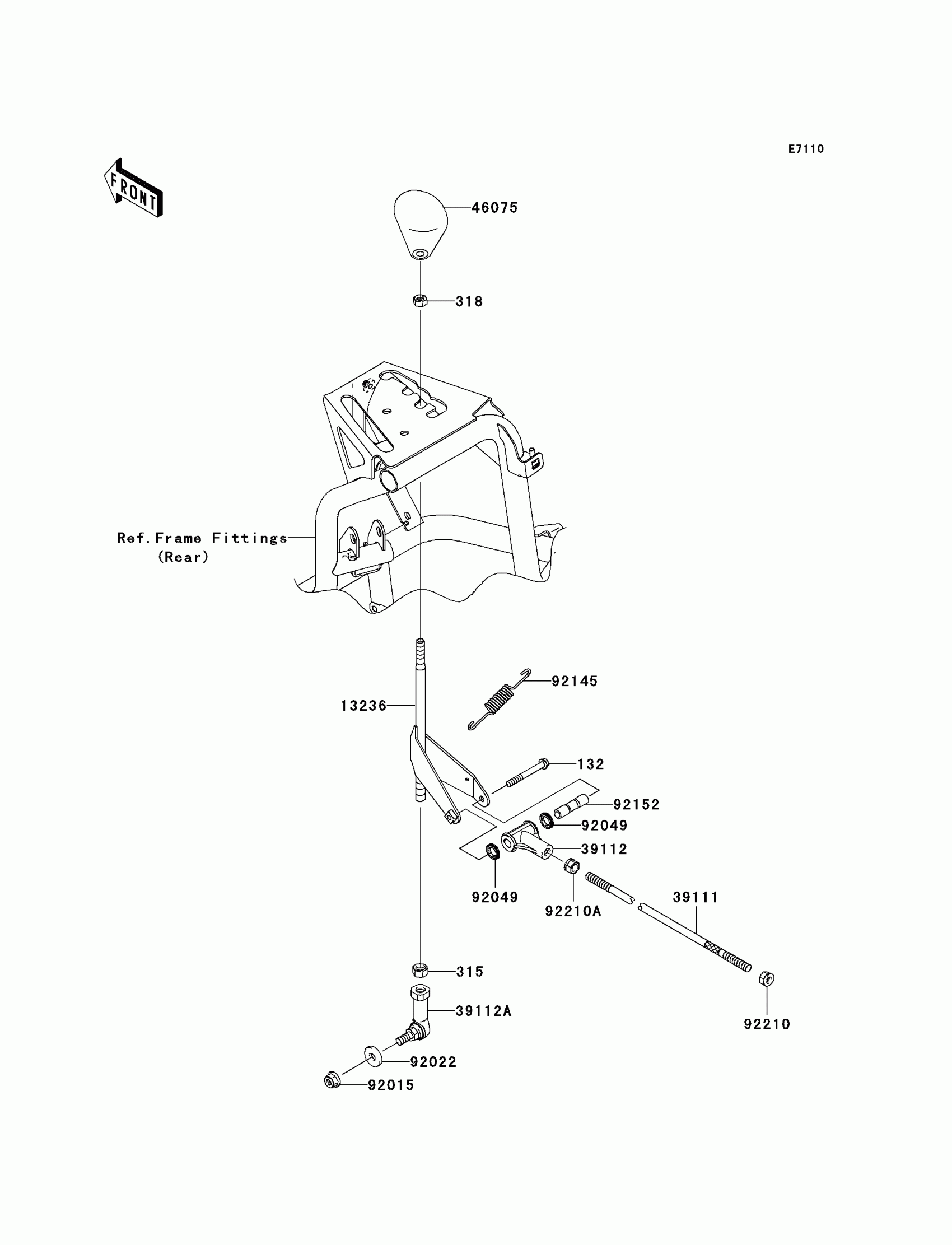 E7110

FRONT

46075

318

Ref.Frame Fittings
(Rear)

92145

13236

132

92152

92049

39112

92049

92210A

39111

315

39112A

92210

92022

92015