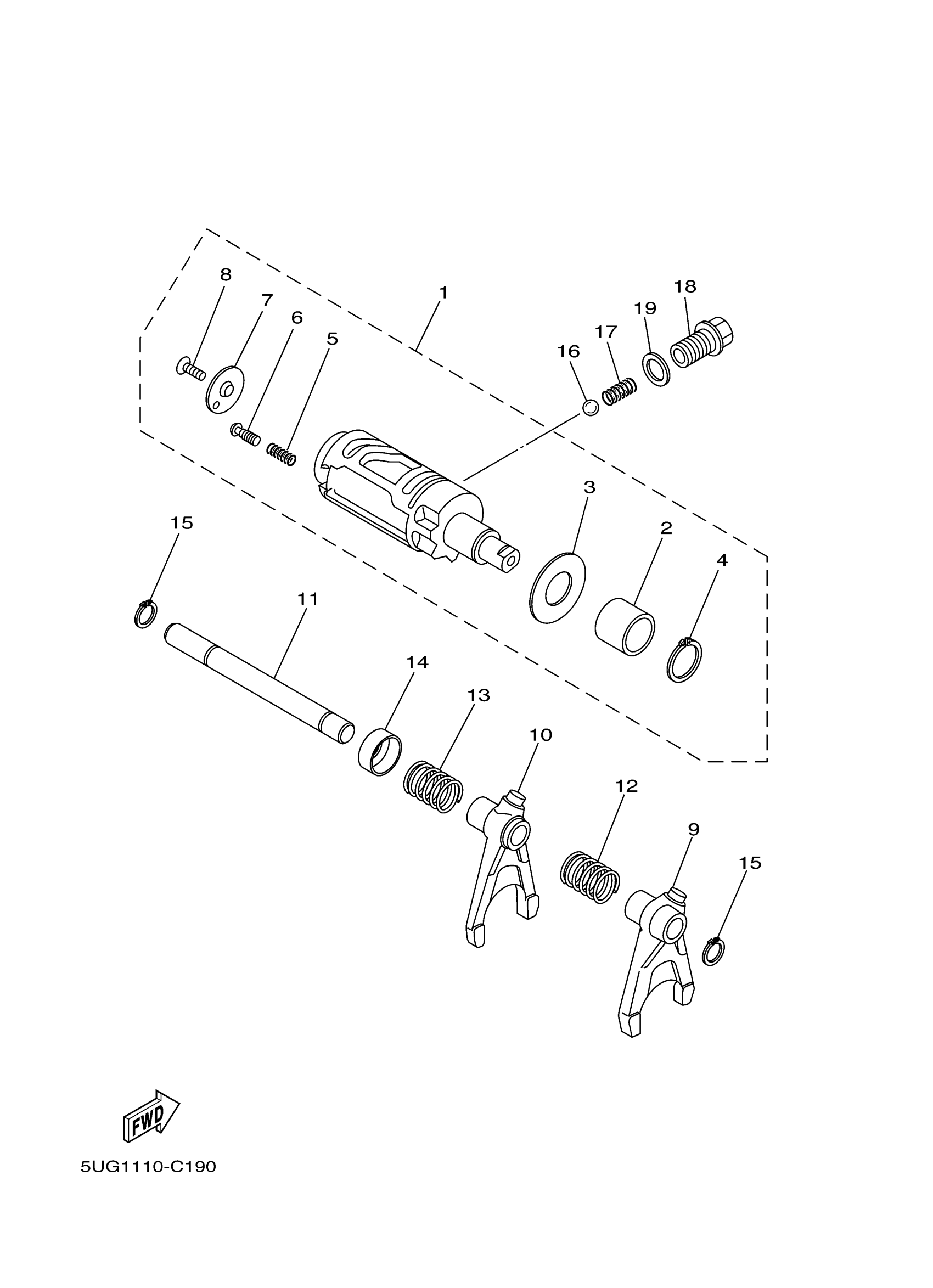 8
7
6
5
1
18
19
17
16
3
2
4
15
11
14
13
10
12
9
15
FWD
5UG1110-C190