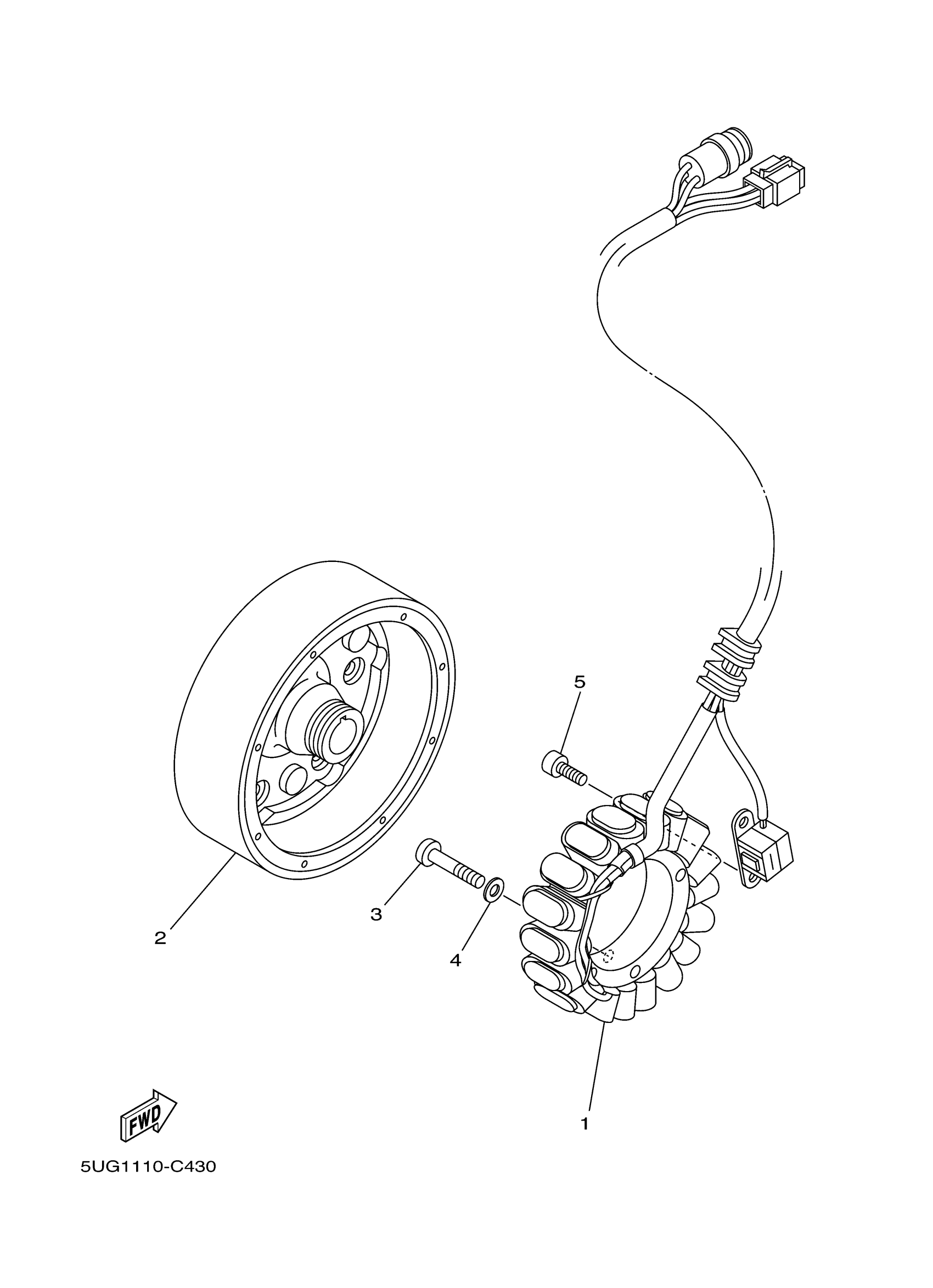 5

3

2

4

1

FWD

5UG1110-C430