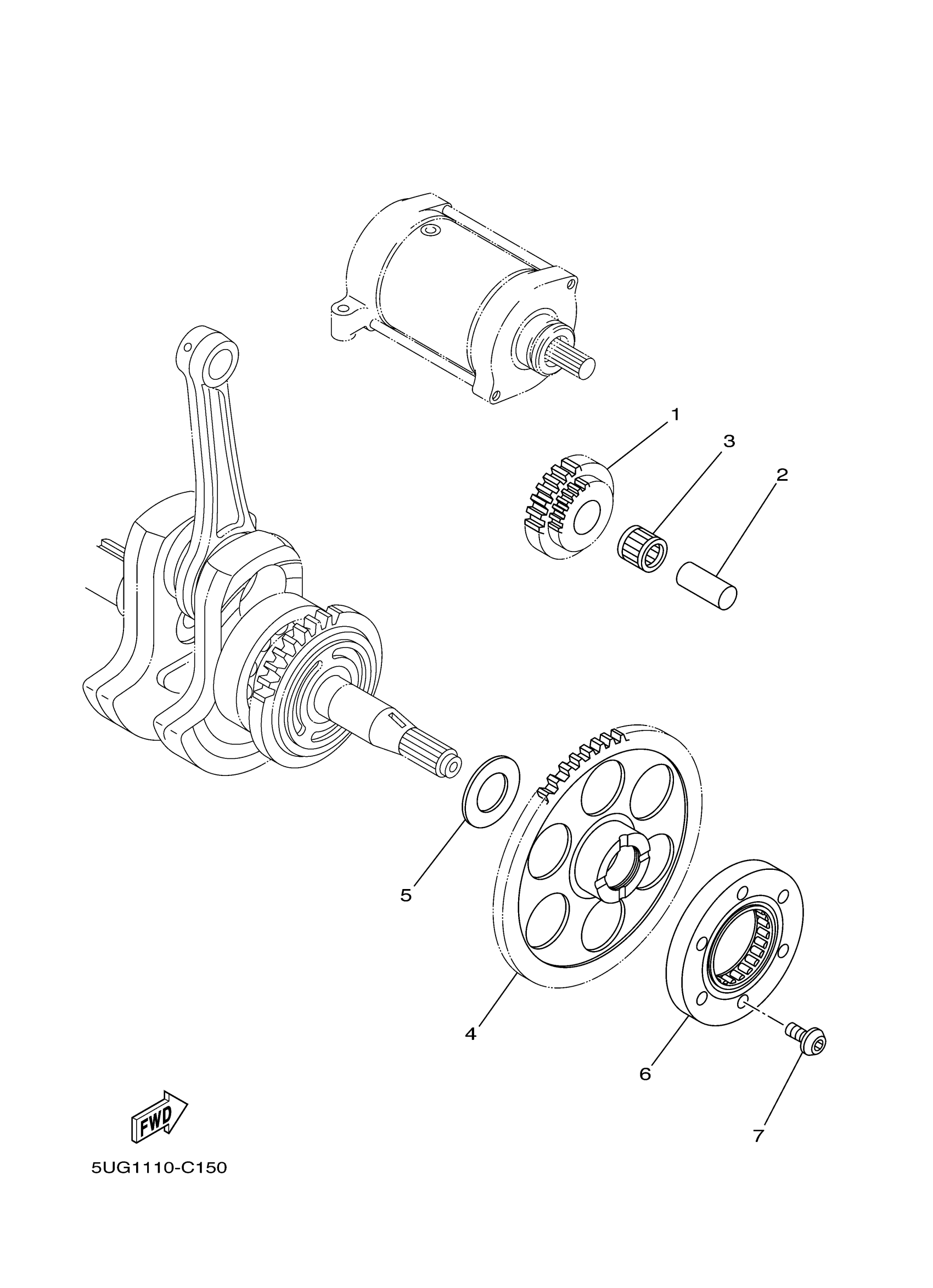 1
3
2
5
4
6
7
FWD
5UG1110-C150