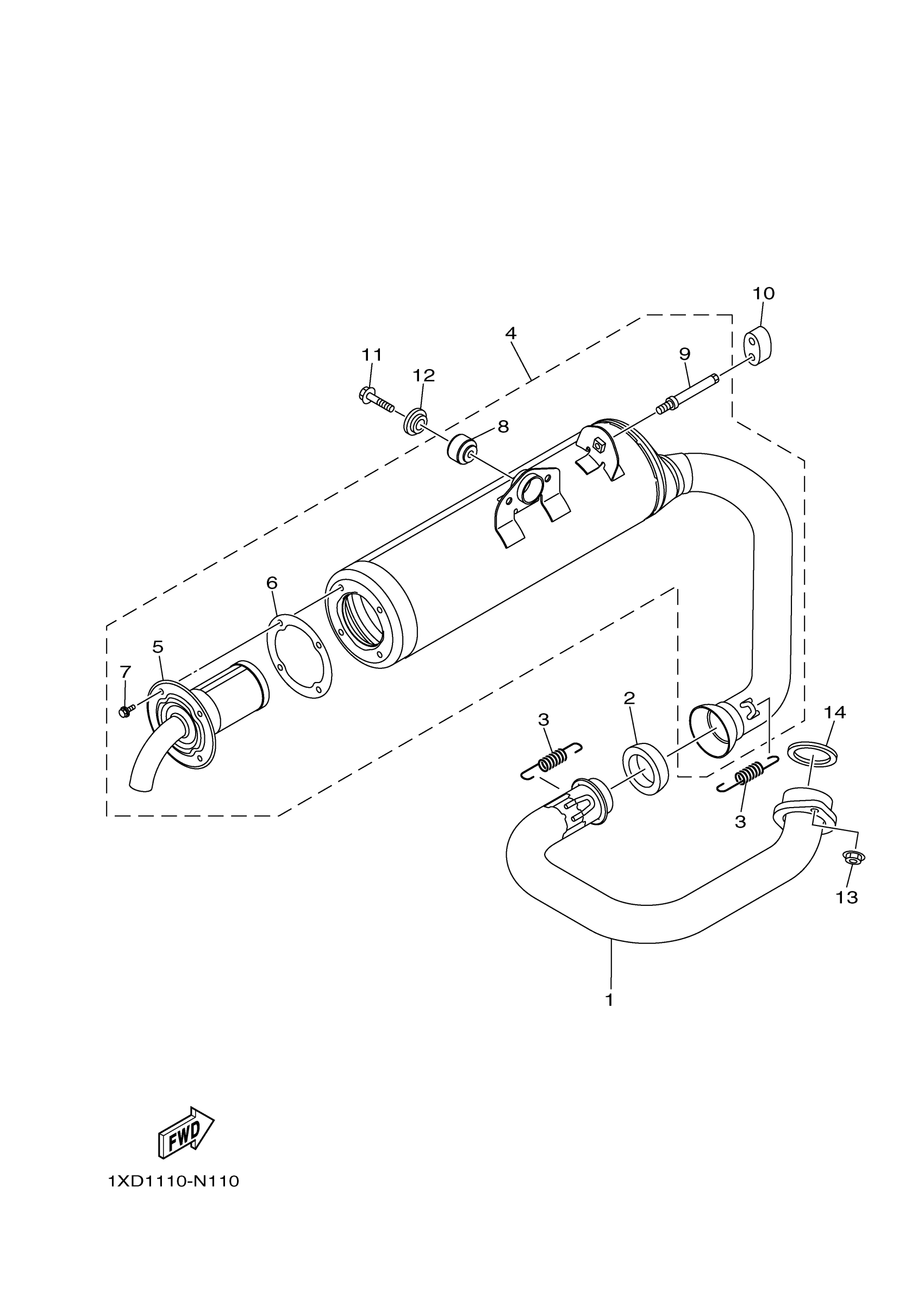 10
4
11
9
12
8
6
5
7
2
3
14
3
13
1
FWD
1XD1110-N110