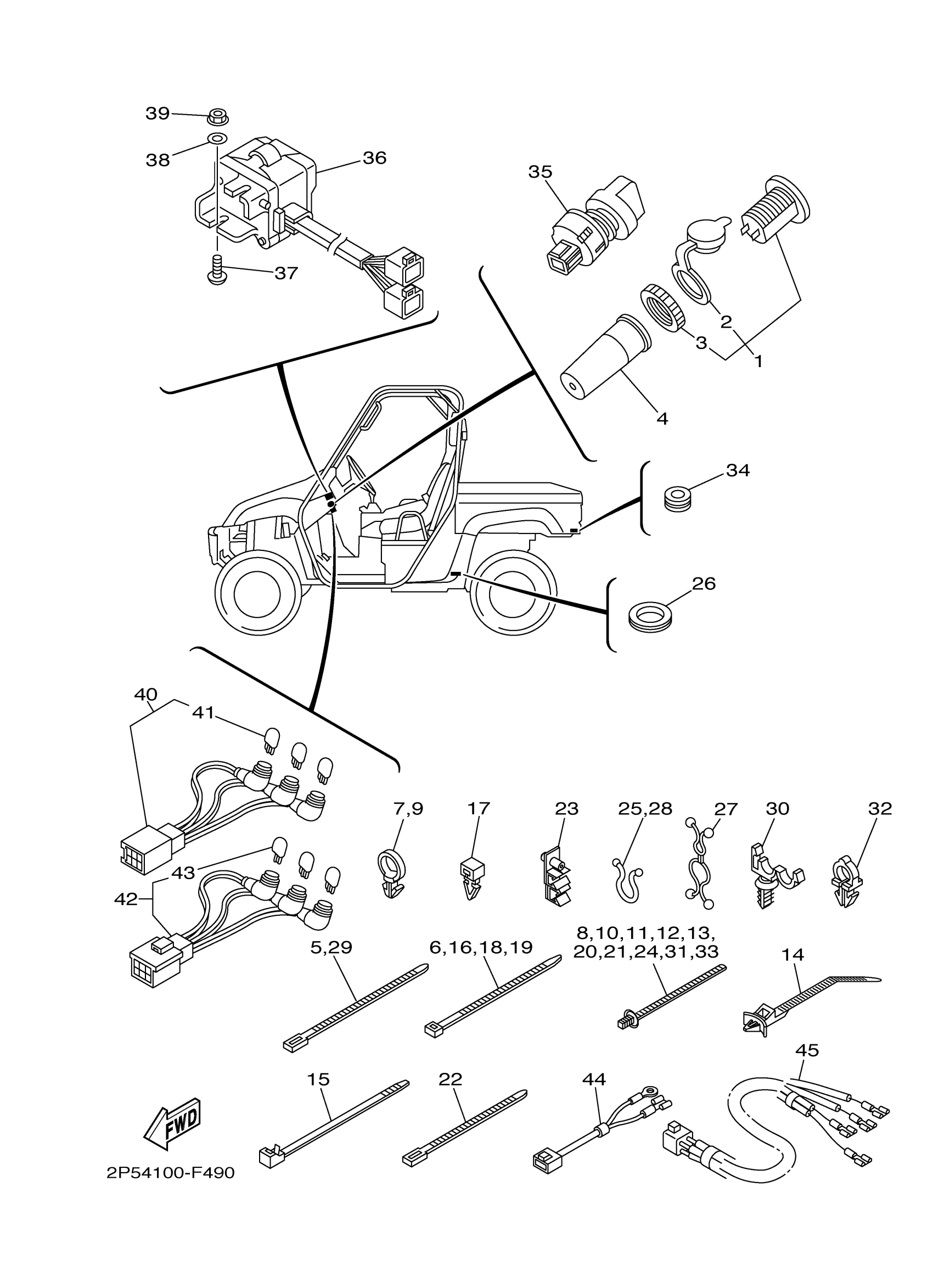 39
38
36
37
35
2
3
1
4
34
26
40
41
43
42
7,9
17
23
25,28
27
30
32
5,29
6,16,18,19
8,10,11,12,13,
20,21,24,31,33
14
15
22
44
45
FWD
2P54100-F490