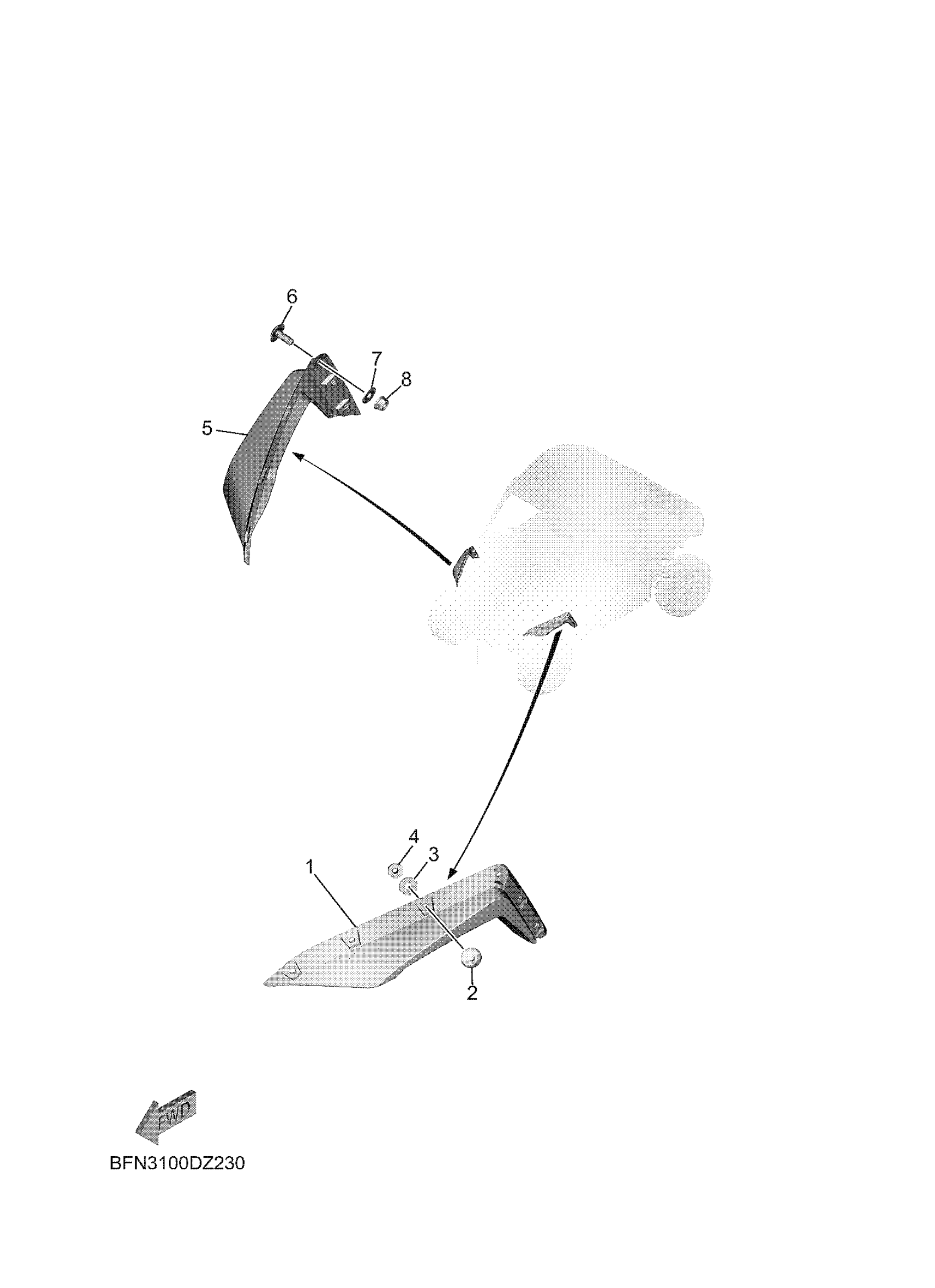 6
7
8
5
4
3
1
2
FWD
BFN3100DZ230