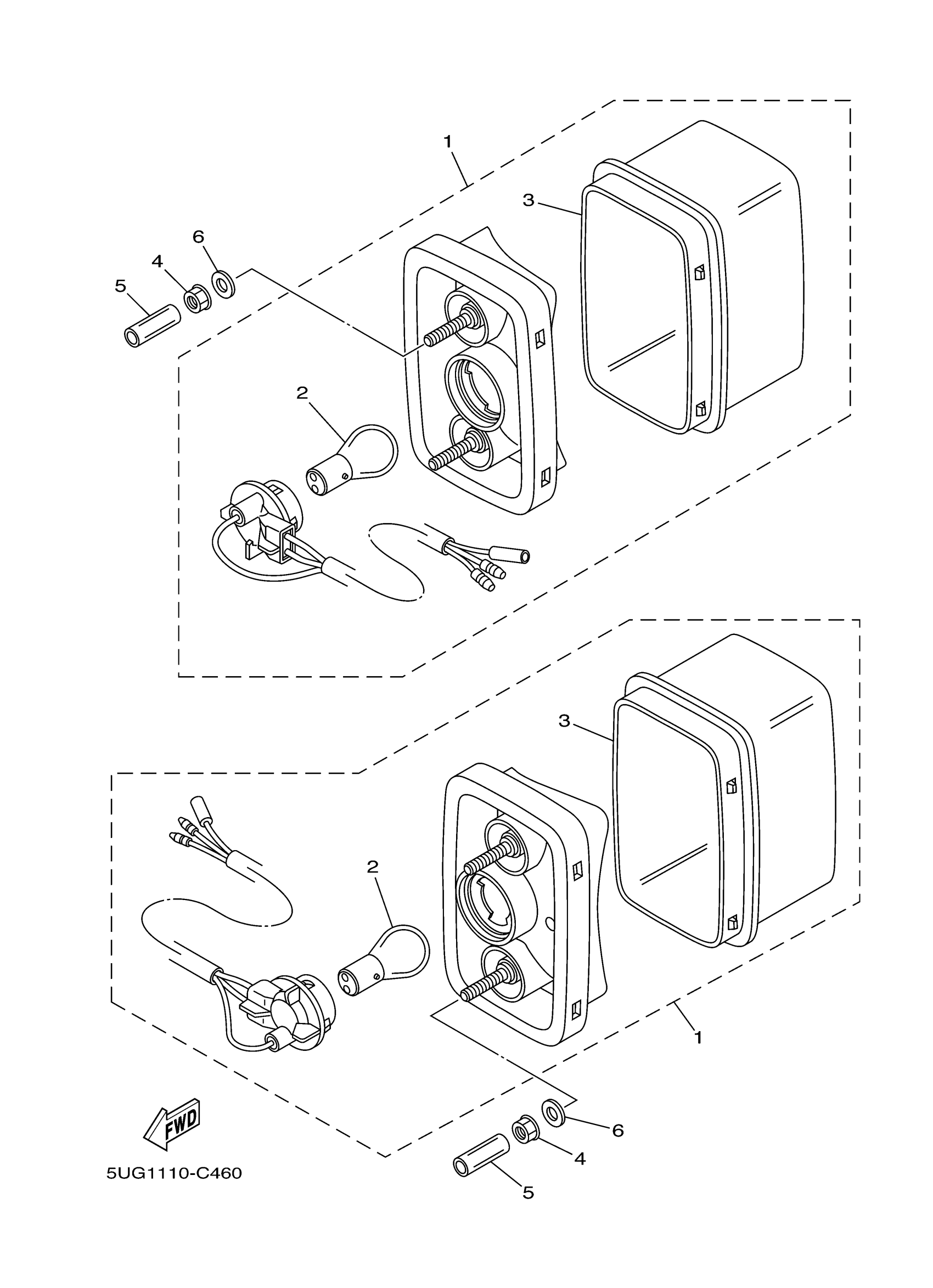 1
3
6
4
5
2
3
2
1
6
4
5
FWD
5UG1110-C460