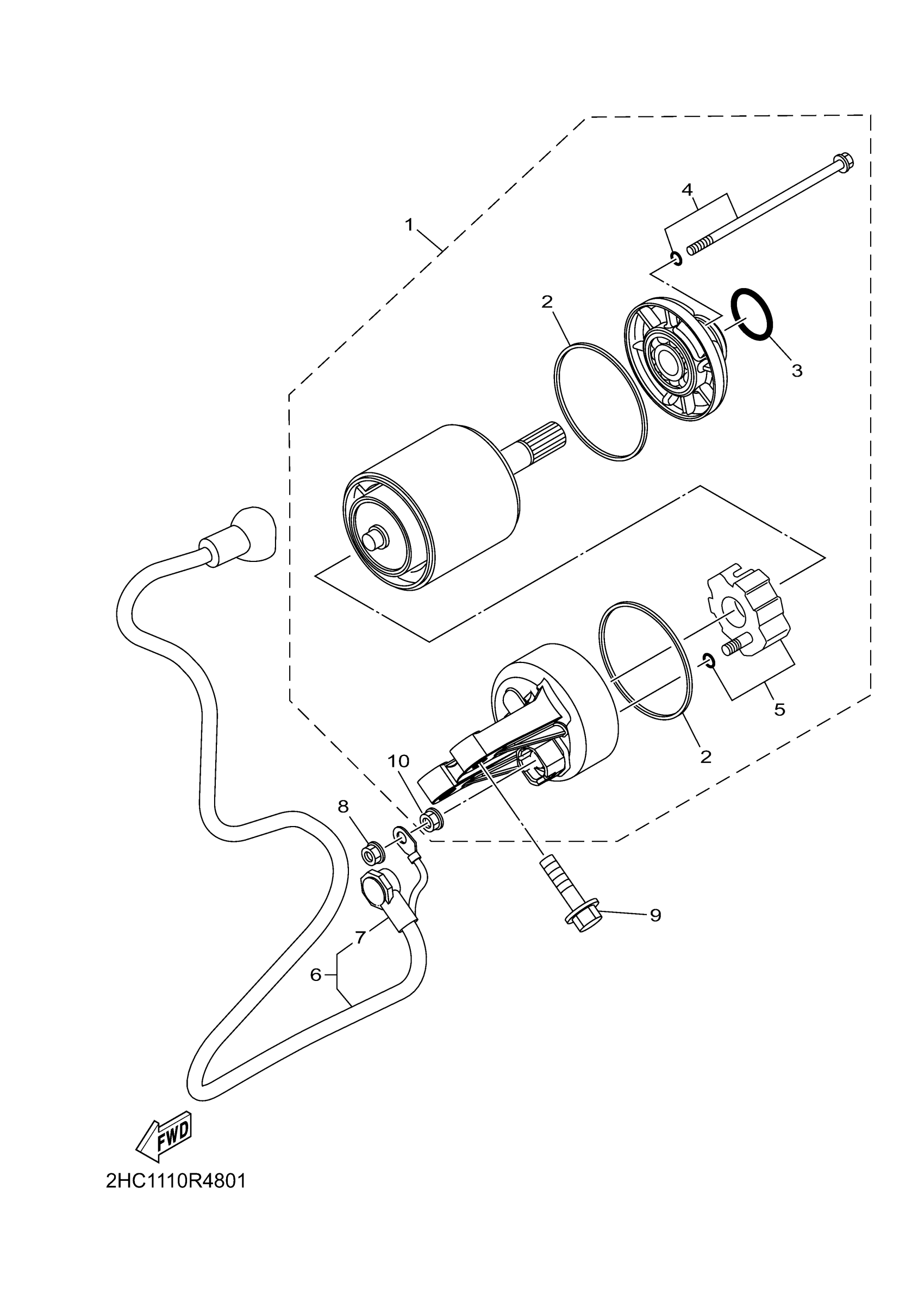 4
1
2
3
5
2
10
8
9
7
6
FWD
2HC1110R4801