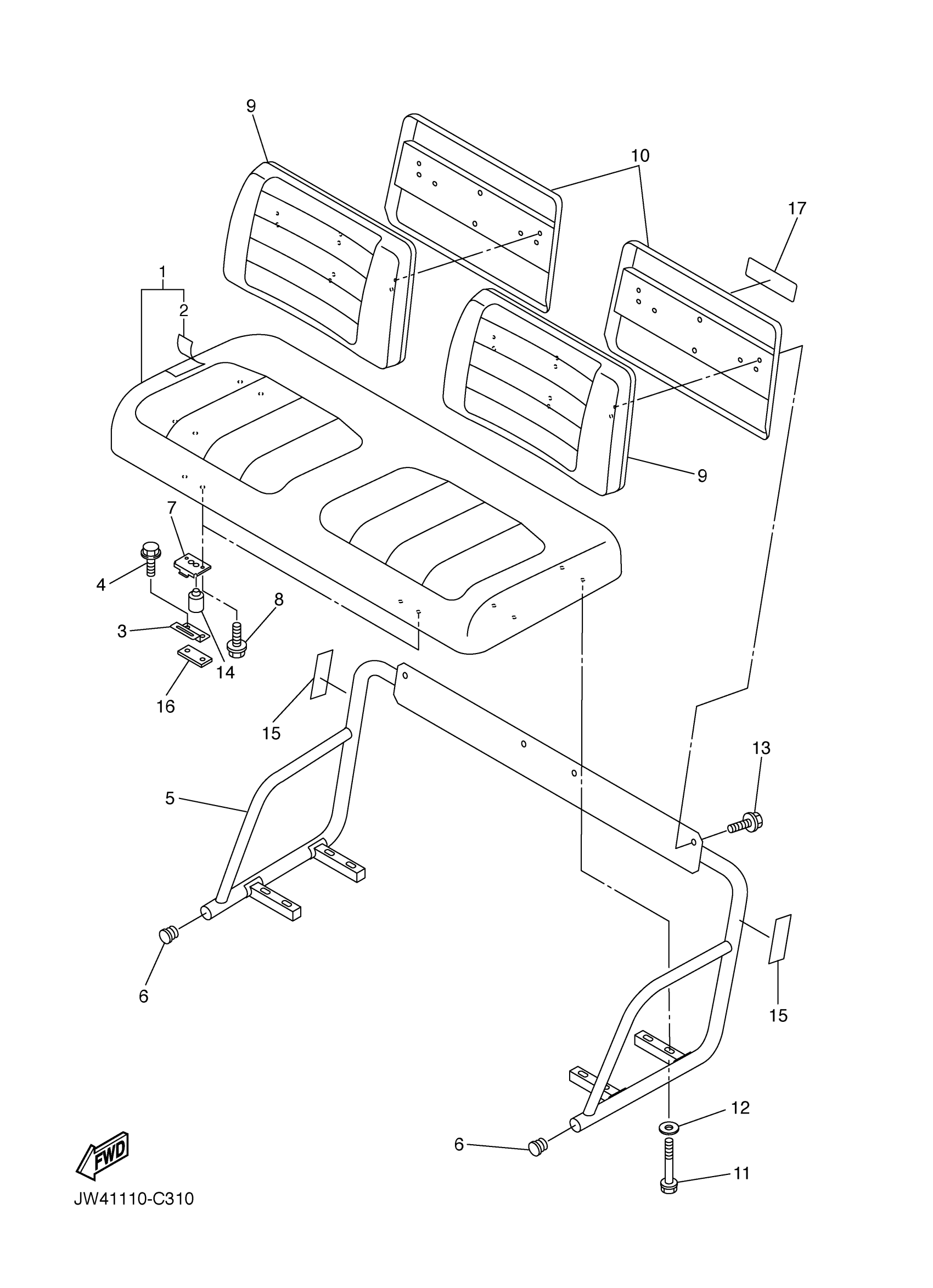 9
10
17
1
2
9
7
4
8
3
14
16
15
13
5
6
15
12
6
11
FWD
JW41110-C310