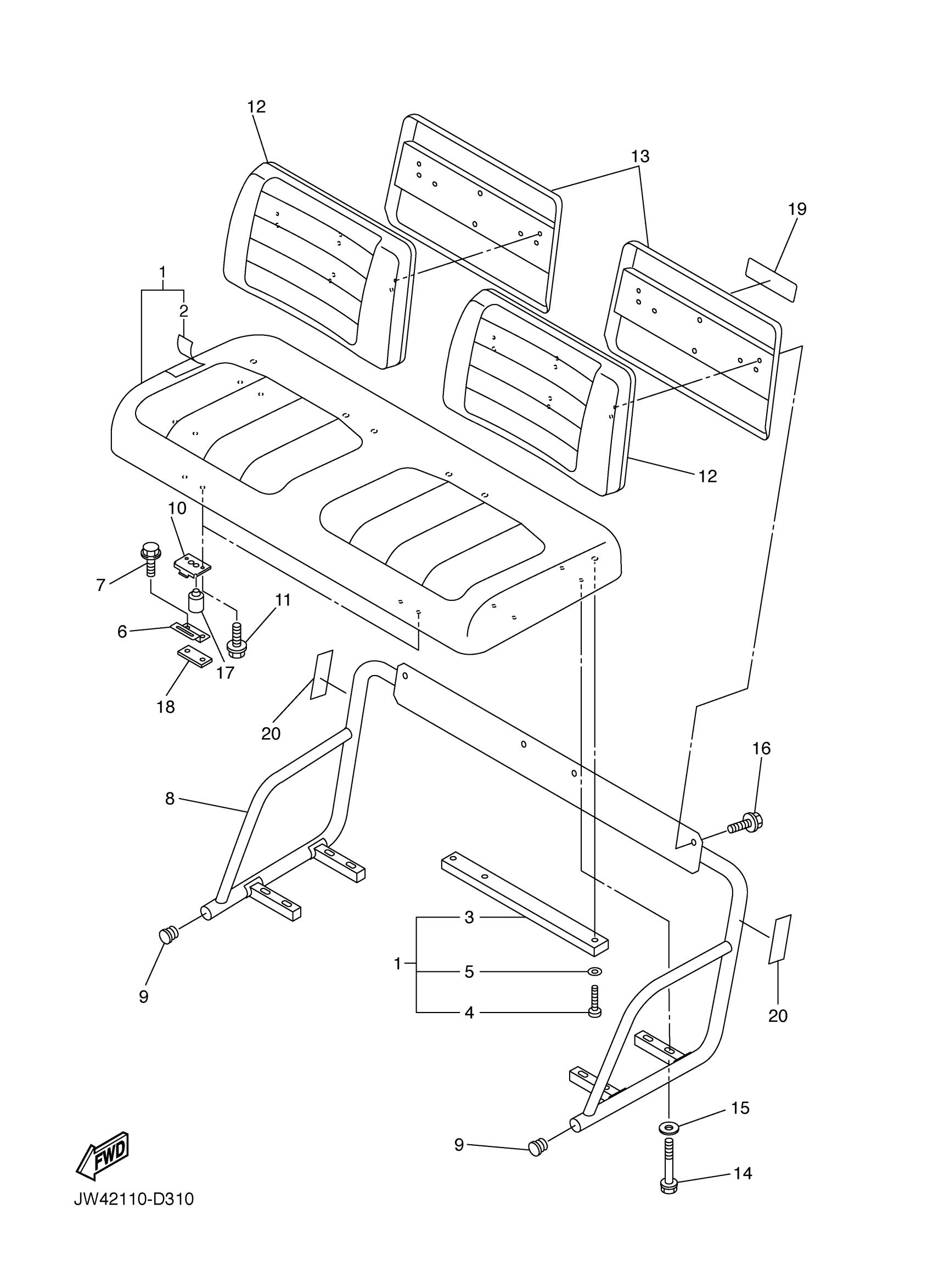 12
13
19
1
2
12
10
7
11
6
17
18
20
16
8
3
1
5
4
20
9
15
9
14
FWD
JW42110-D310