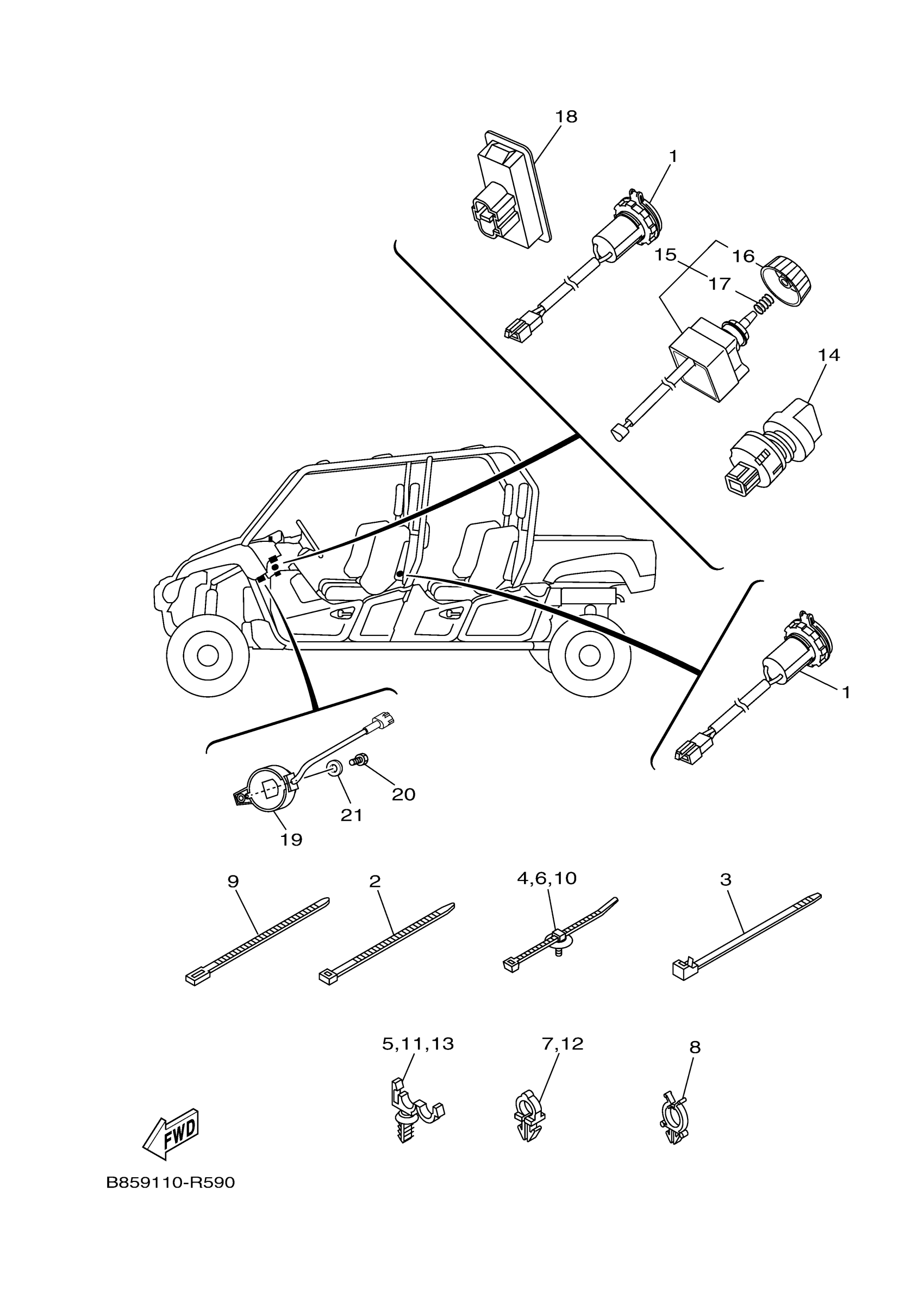 18
1
15
16
17
14
1
20
21
19
9
2
4,6,10
3
5,11,13
7,12
8
FWD
B859110-R590