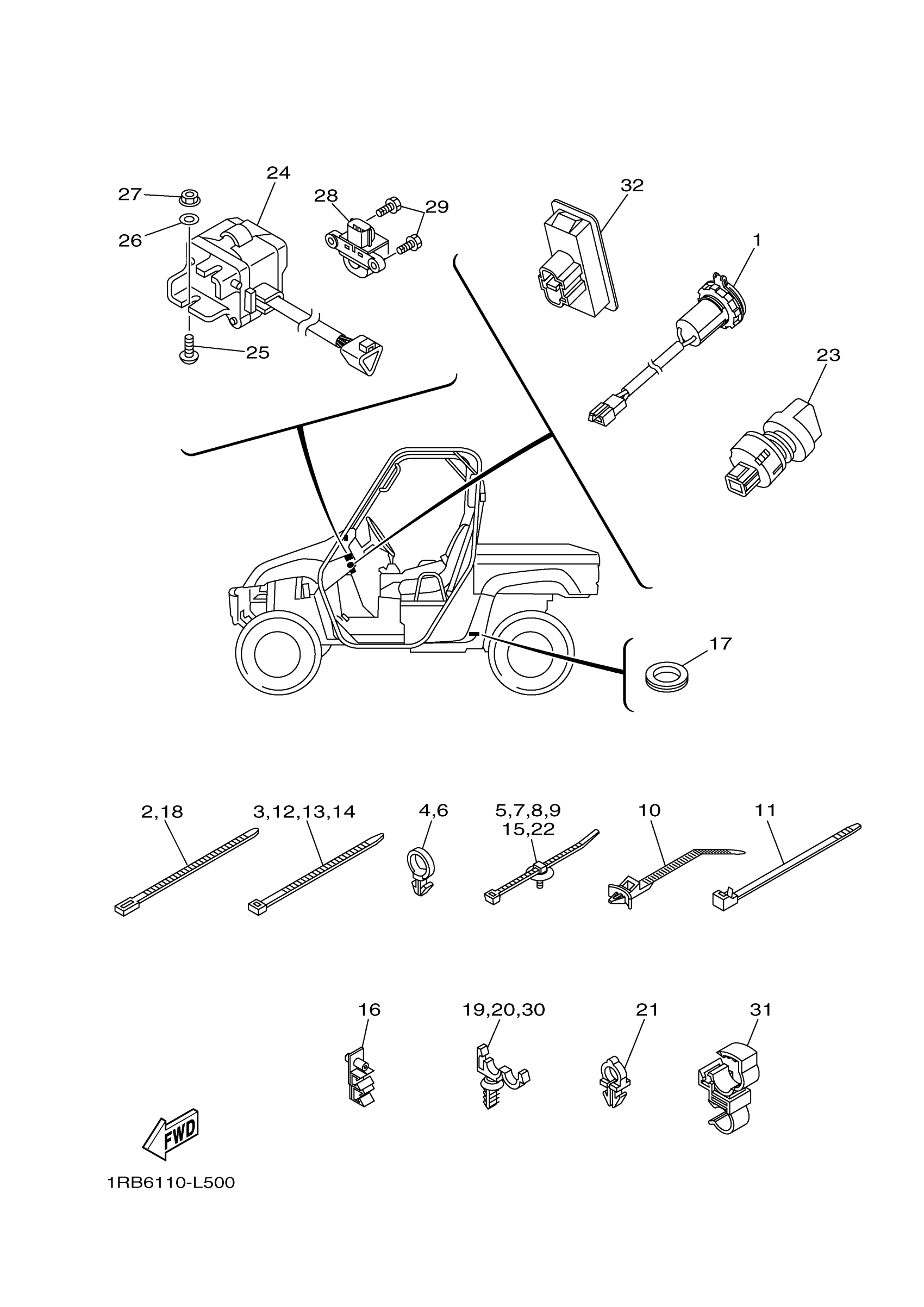 24
27
28
29
32
26
1
25
23
17
2,18
3,12,13,14
4,6
5,7,8,9
15,22
10
11
16
19,20,30
21
31
FWD
1RB6110-L500