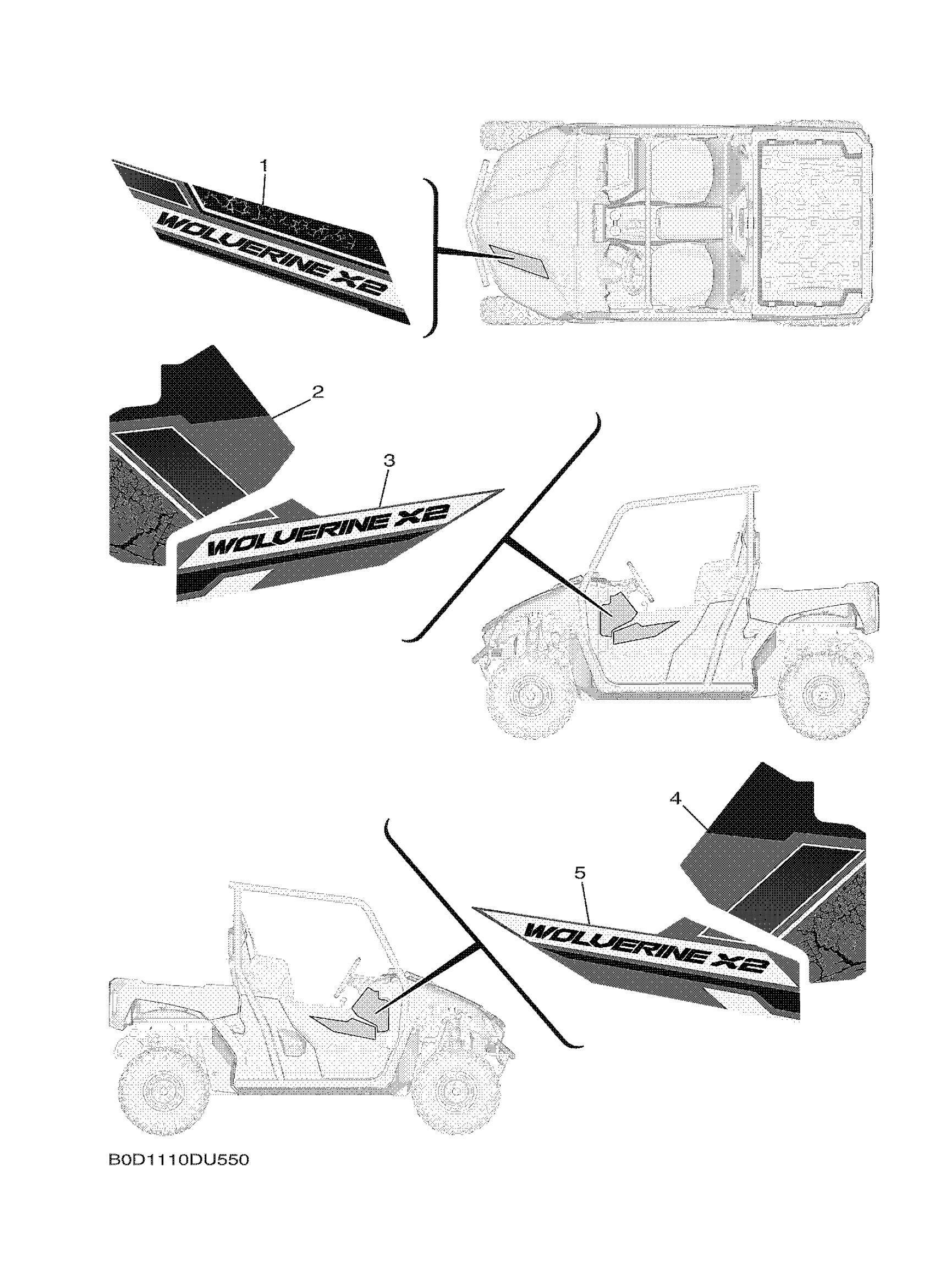 1
WOLVERINE X2
2
3
WOLVERINE X2
4
5
WOLVERINE X2
B0D1110DU550