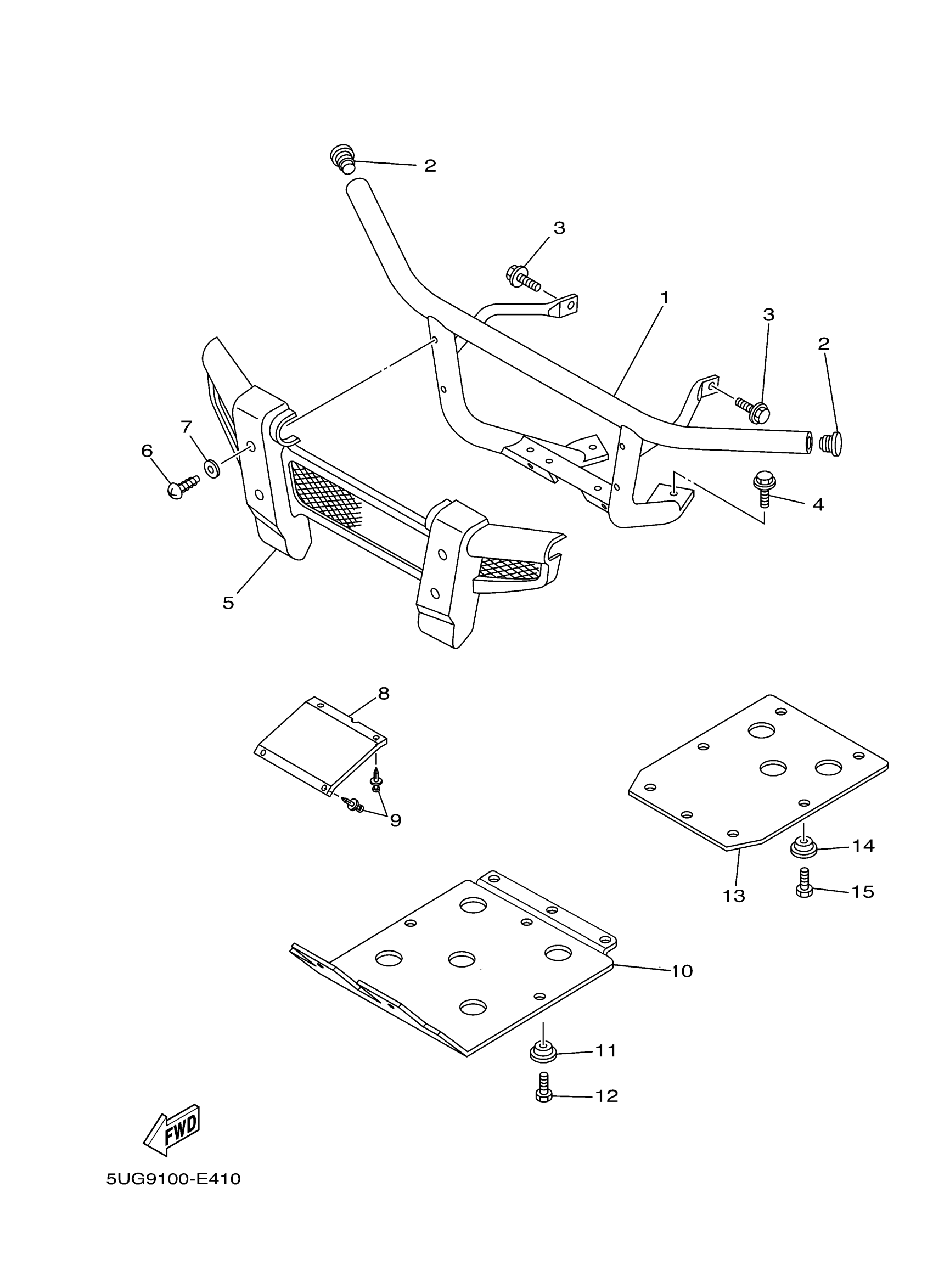 2
3
1
3
2
7
6
4
5
8
9
14
13
15
10
11
12
FWD
5UG9100-E410