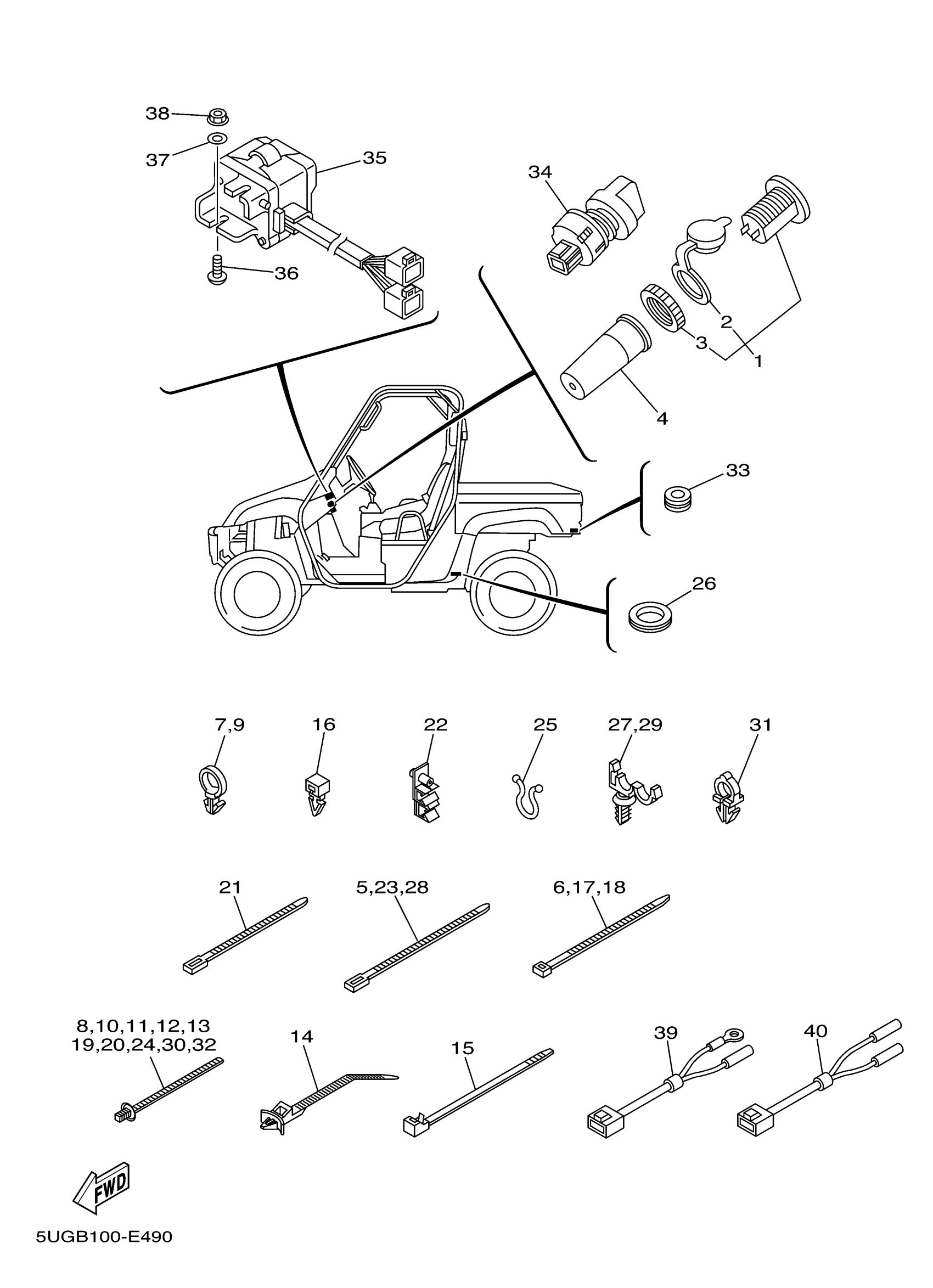 38
37
35
36
34
2
3
1
4
33
26
7,9
16
22
25
27,29
31
21
5,23,28
6,17,18
8,10,11,12,13
19,20,24,30,32
14
15
39
40
FWD
5UGB100-E490