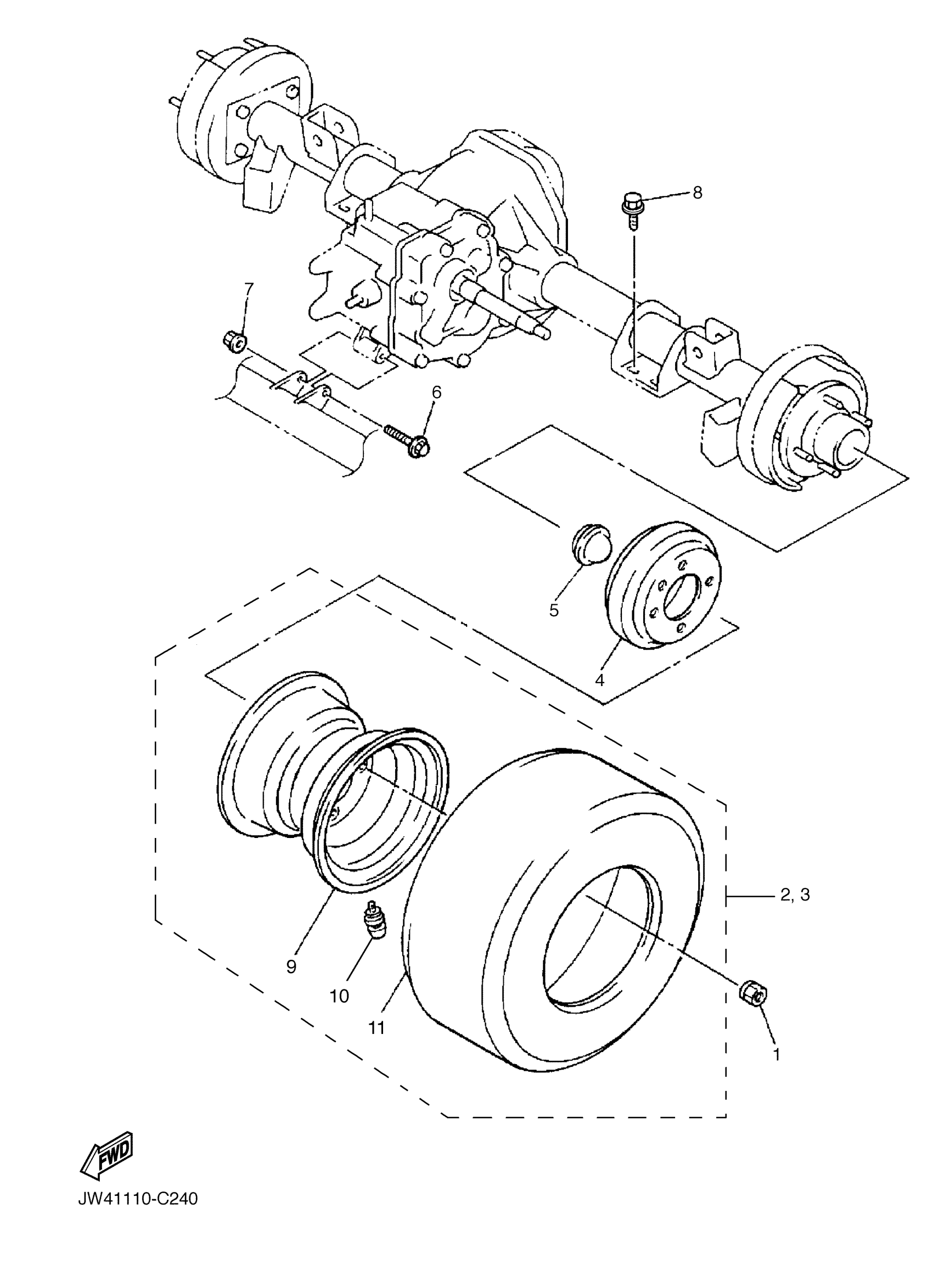 8
7
6
5
4
2, 3
9
10
11
1
FWD
JW41110-C240