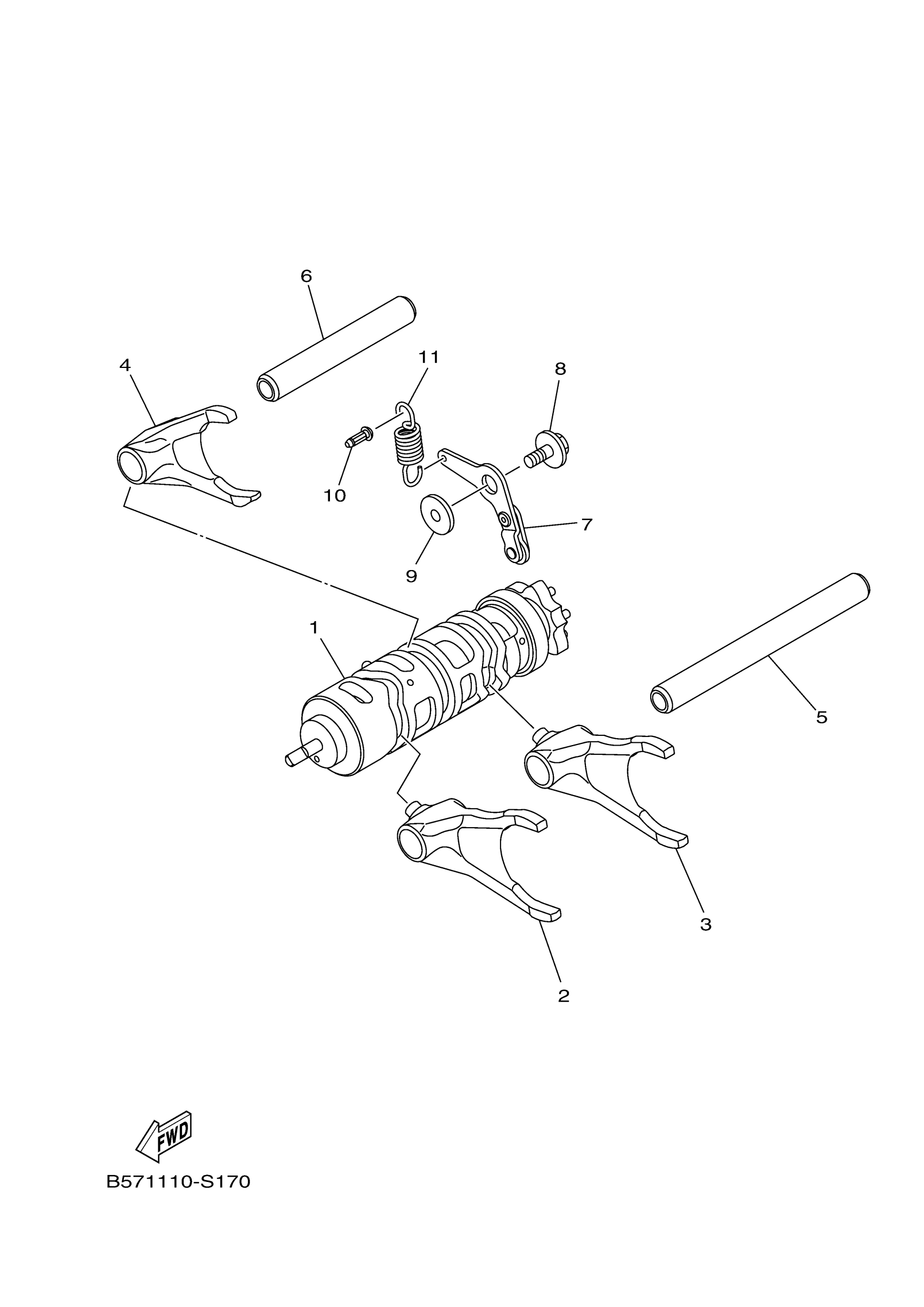 6
4
11
8
10
7
9
1
5
3
2
FWD
B571110-S170