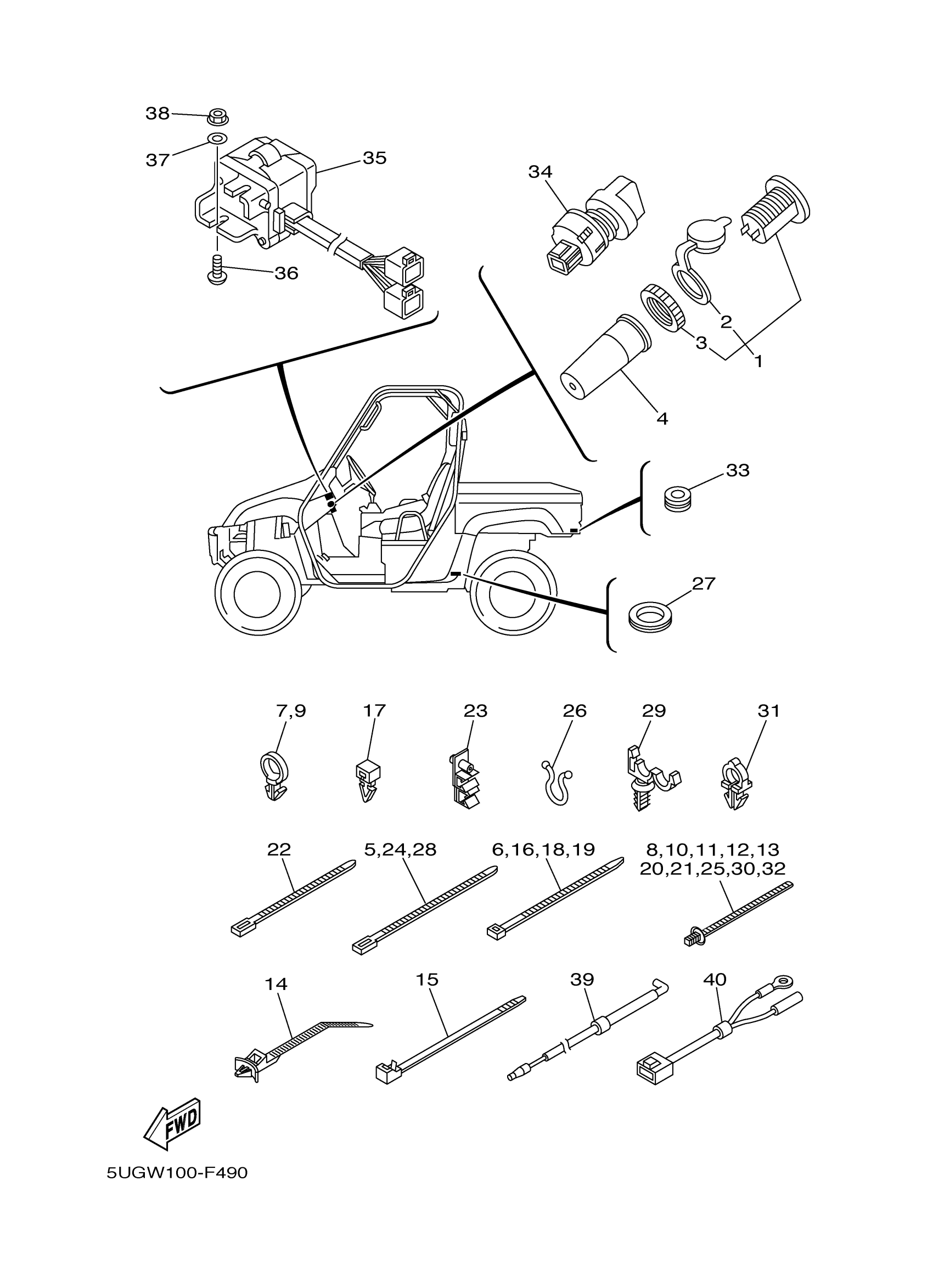 38
37
35
36
34
2
3
1
4
33
27
7,9
17
23
26
29
31
22
5,24,28
6,16,18,19
8,10,11,12,13
20,21,25,30,32
14
15
39
40
FWD
5UGW100-F490