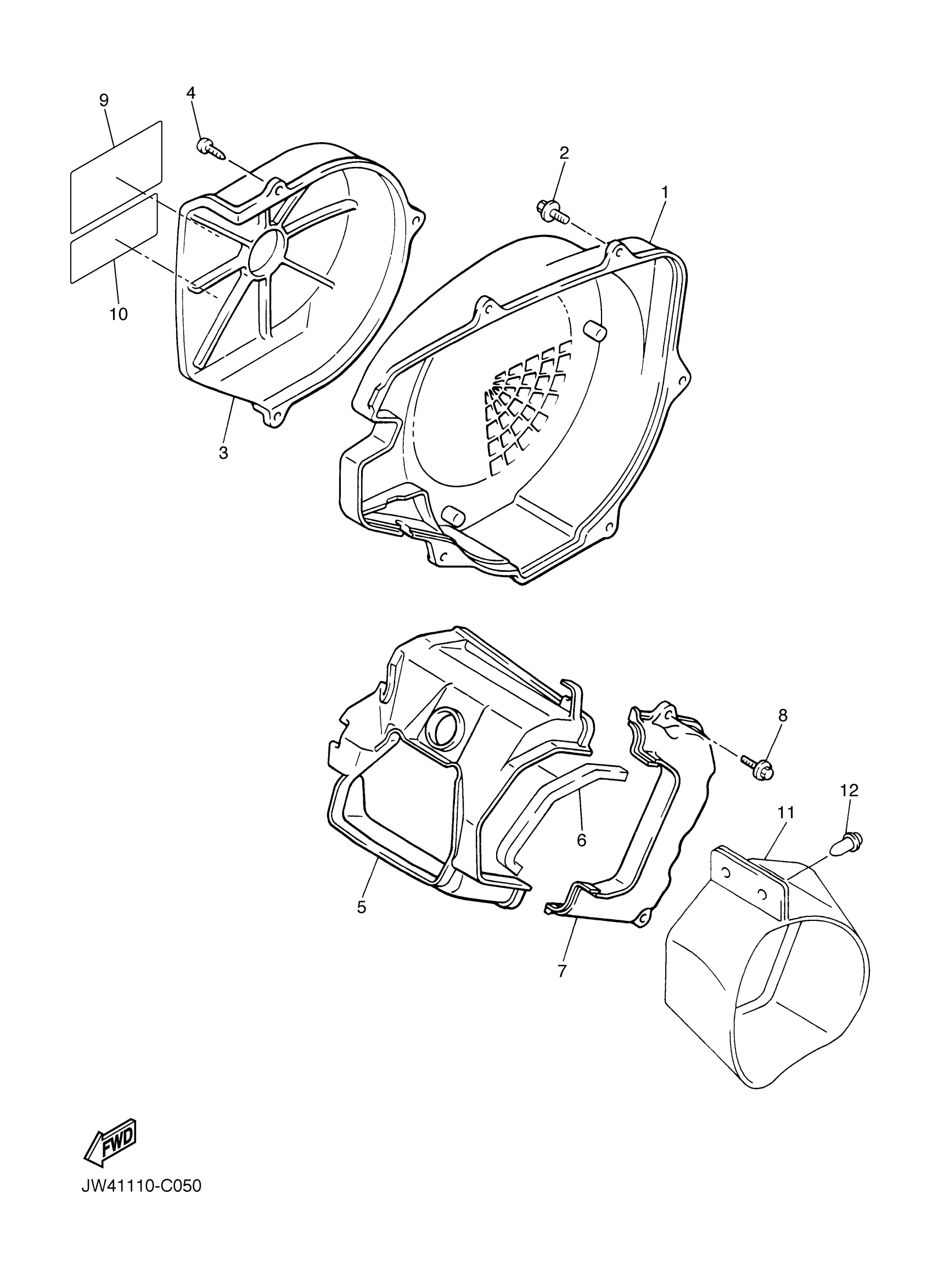 9
4
2
1
10
3
8
12
11
6
5
7
FWD
JW41110-C050