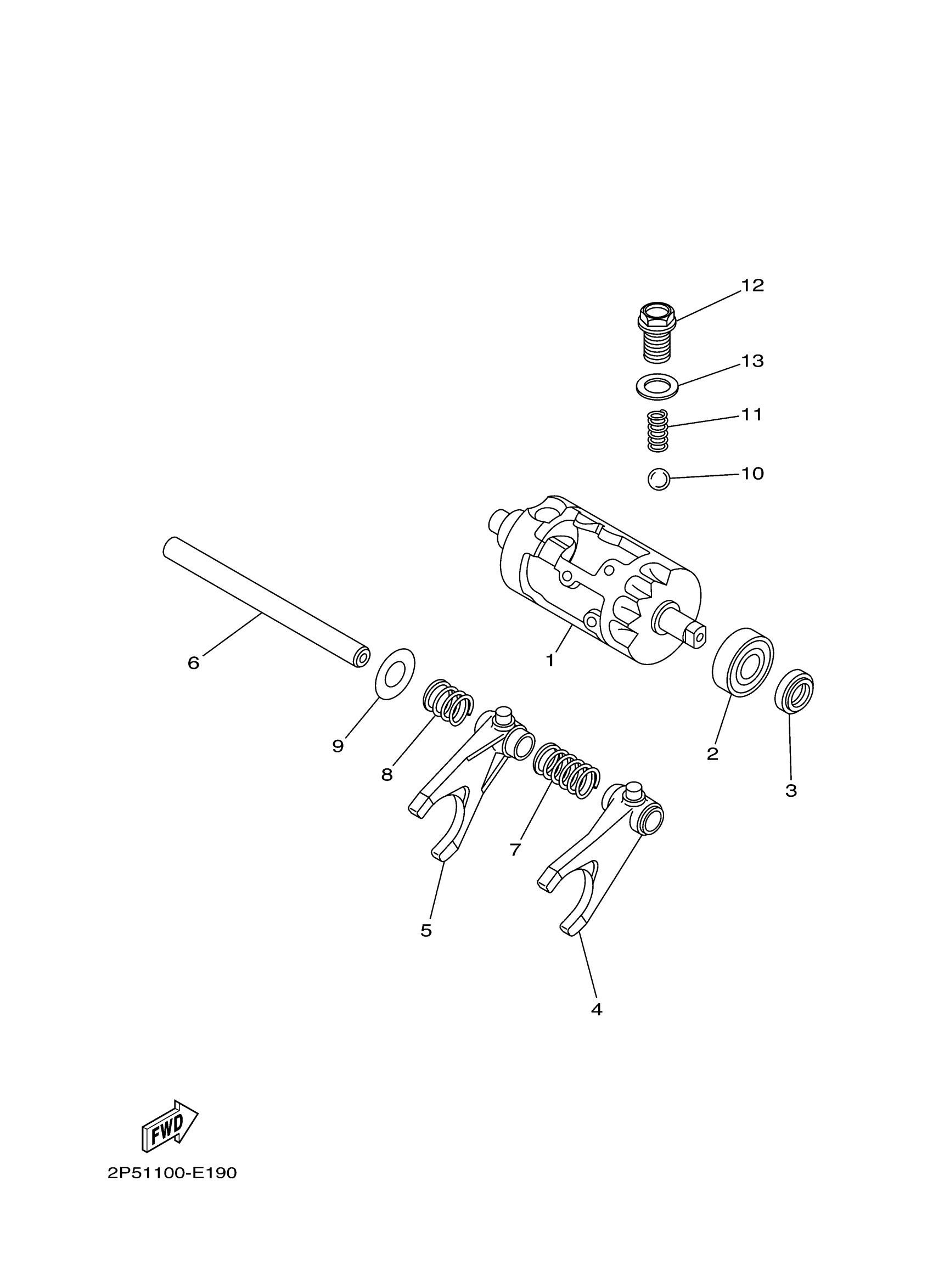 12
13
11
10
6
1
9
8
2
3
7
5
4
FWD
2P51100-E190