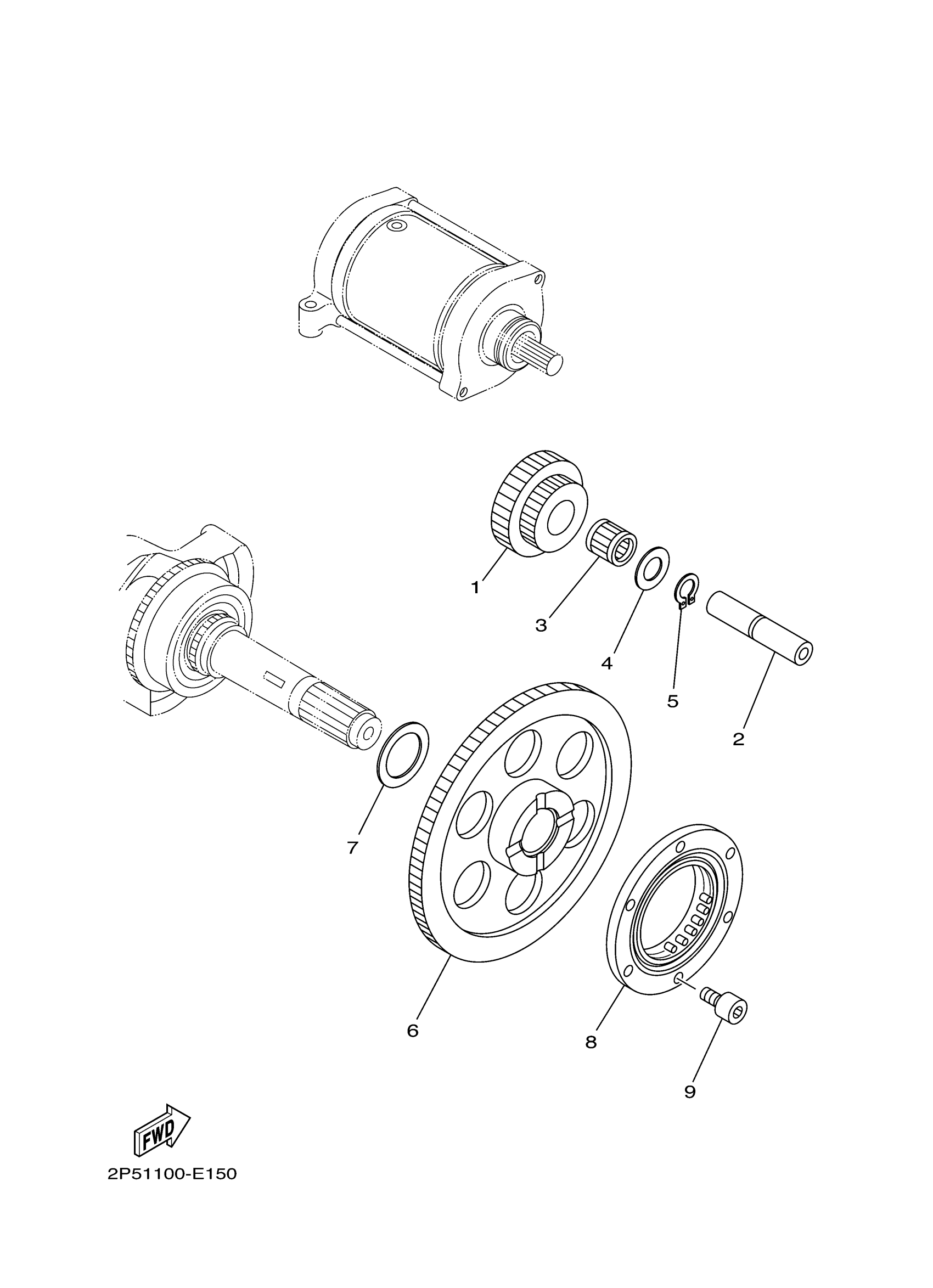 1
3
4
5
2
7
6
8
9
FWD
2P51100-E150