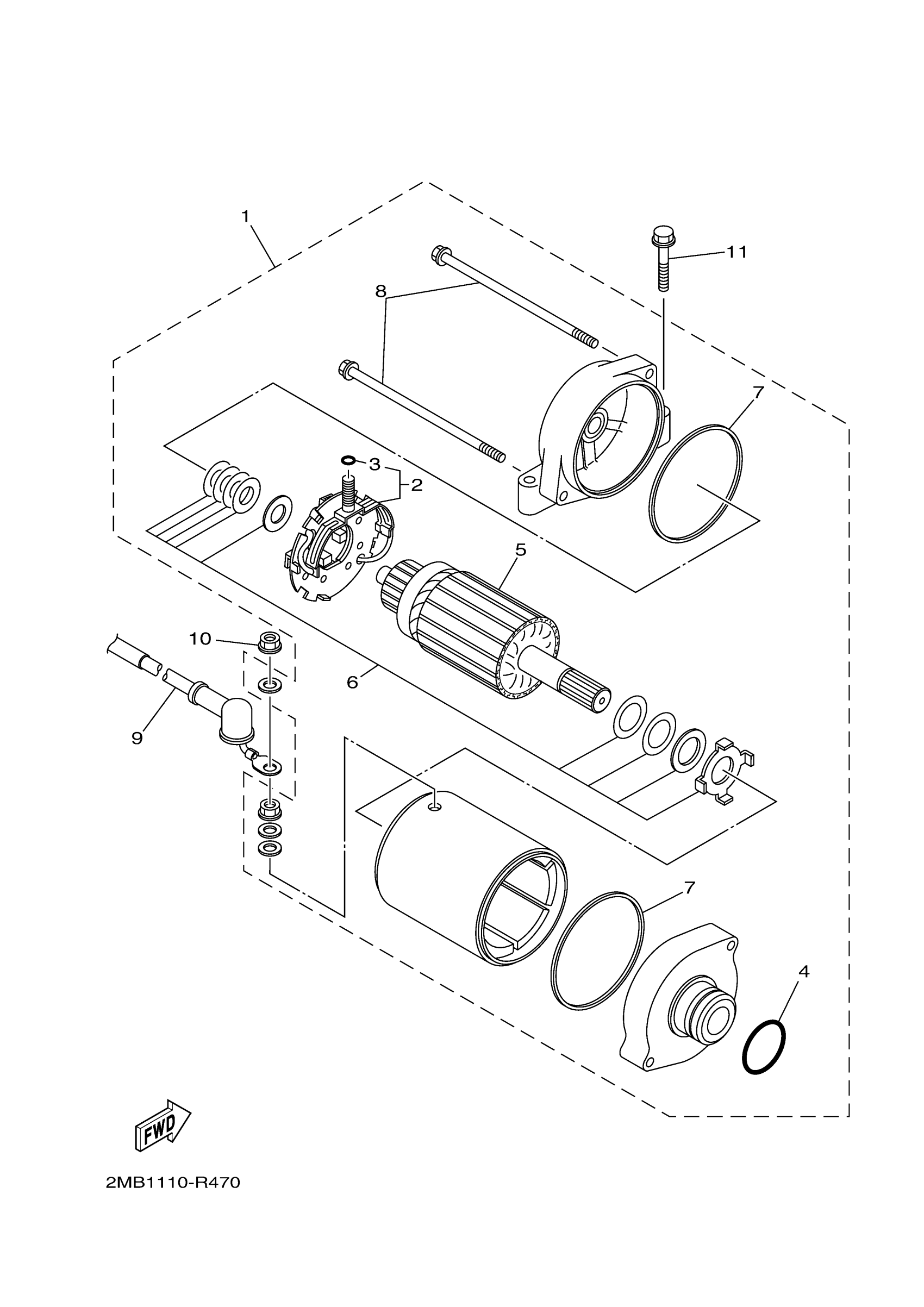 1

11

8

7

3

2

5

10

6

9

7

4

FWD

2MB1110-R470