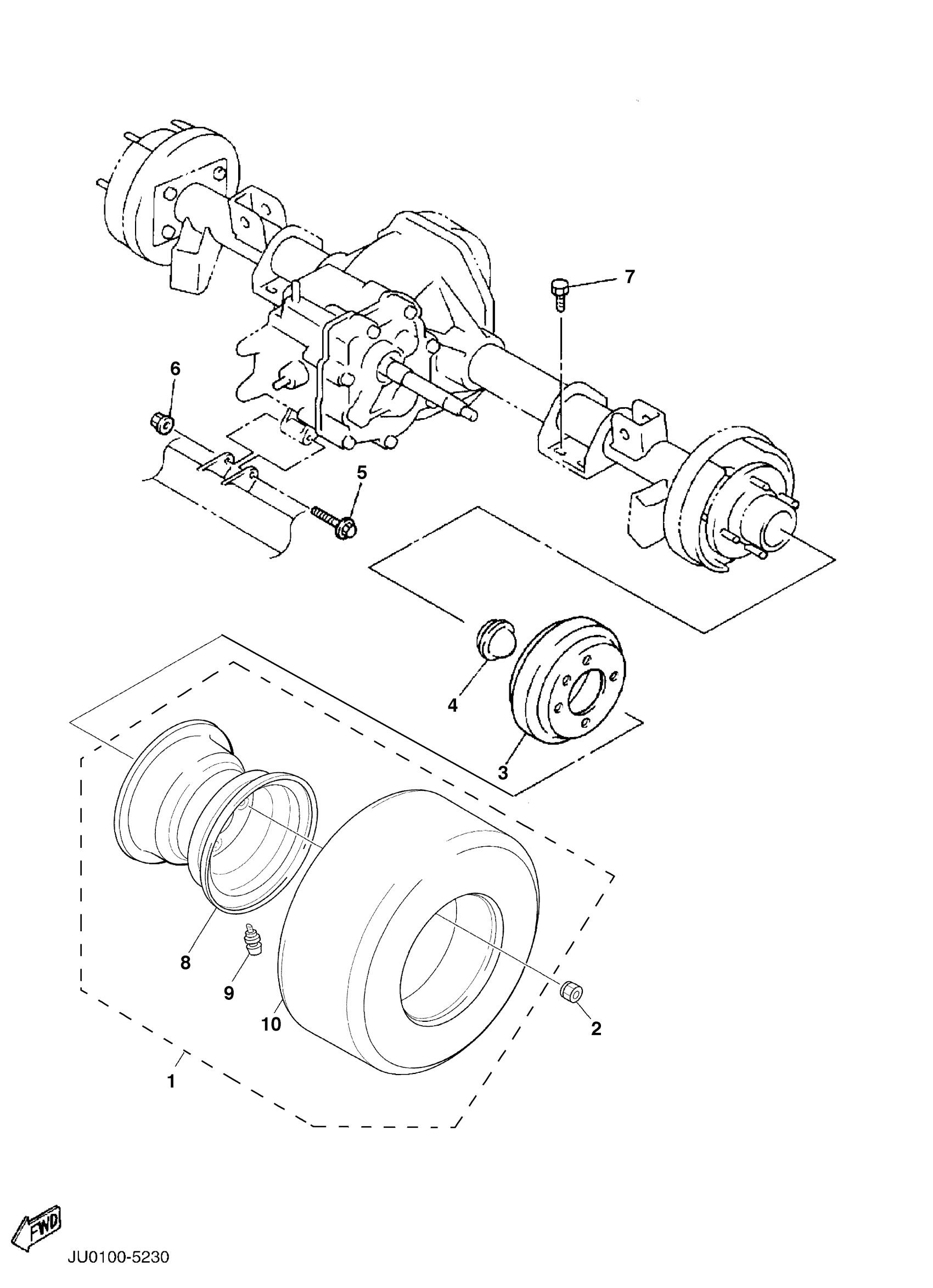 7

6

5

4

3

8

9

10

2

1

FWD

JU0100-5230