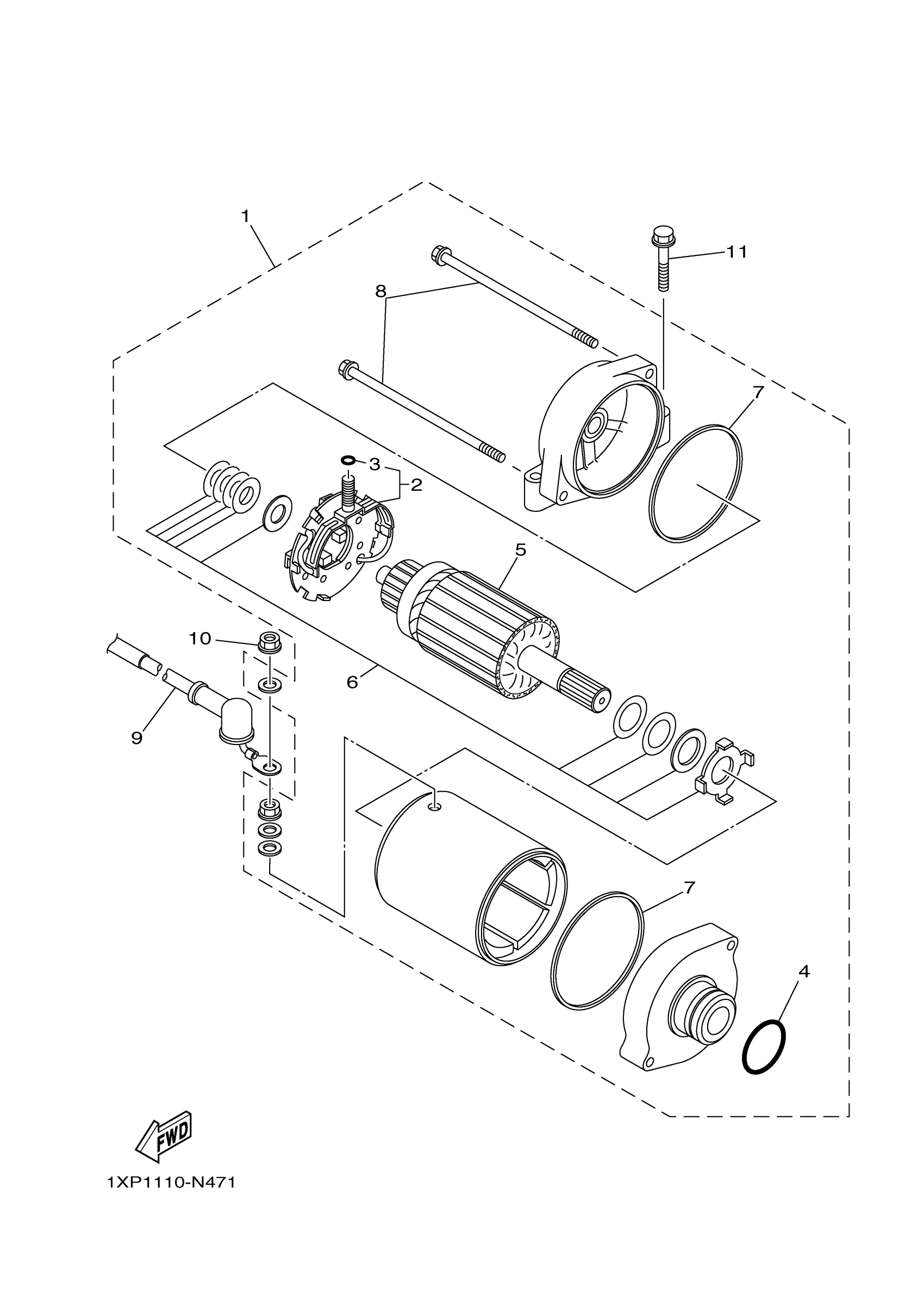 1
11
8
7
3
2
5
10
6
9
7
4
FWD
1XP1110-N471