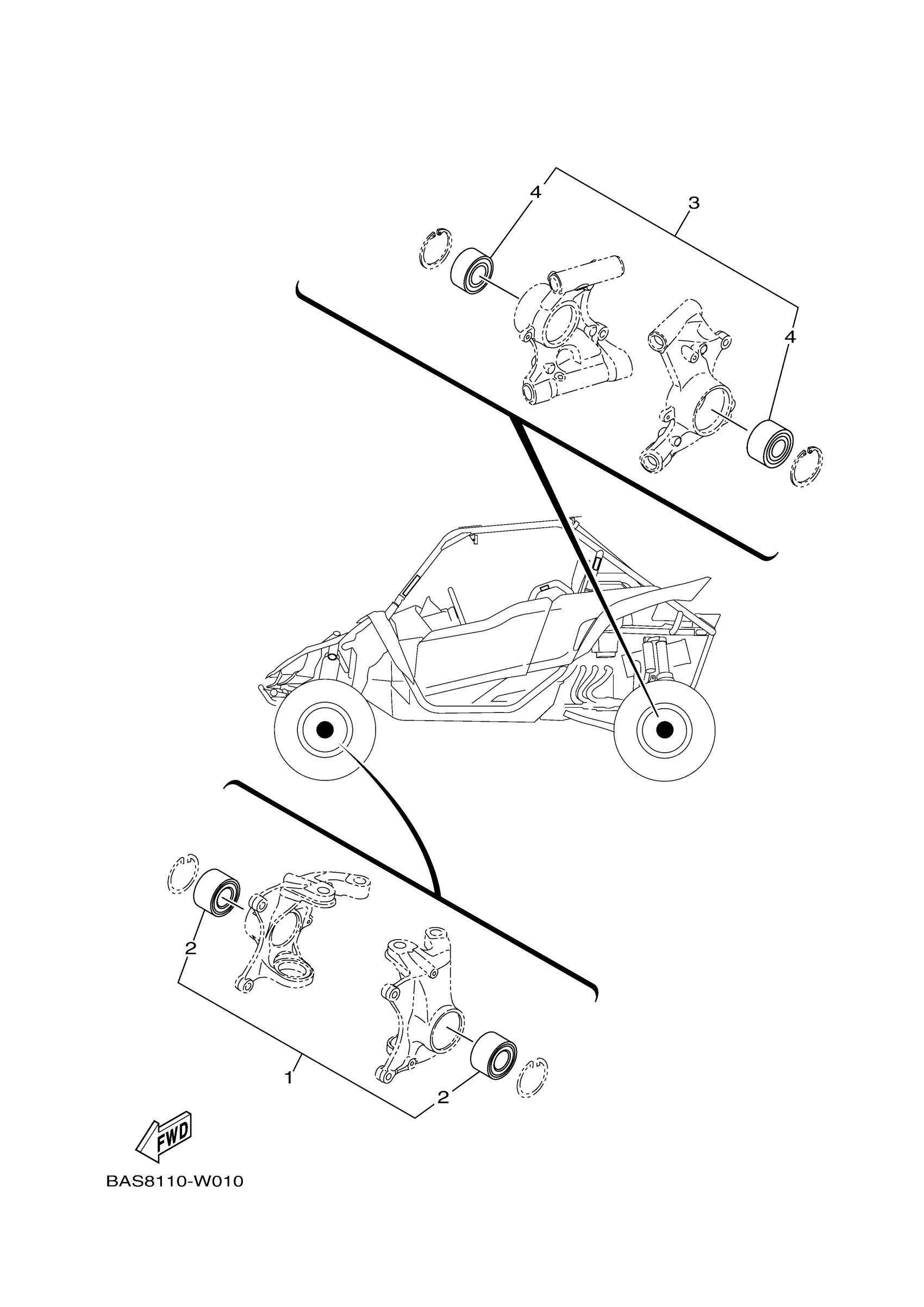 4
3
4
2
1
2
FWD
BAS8110-W010