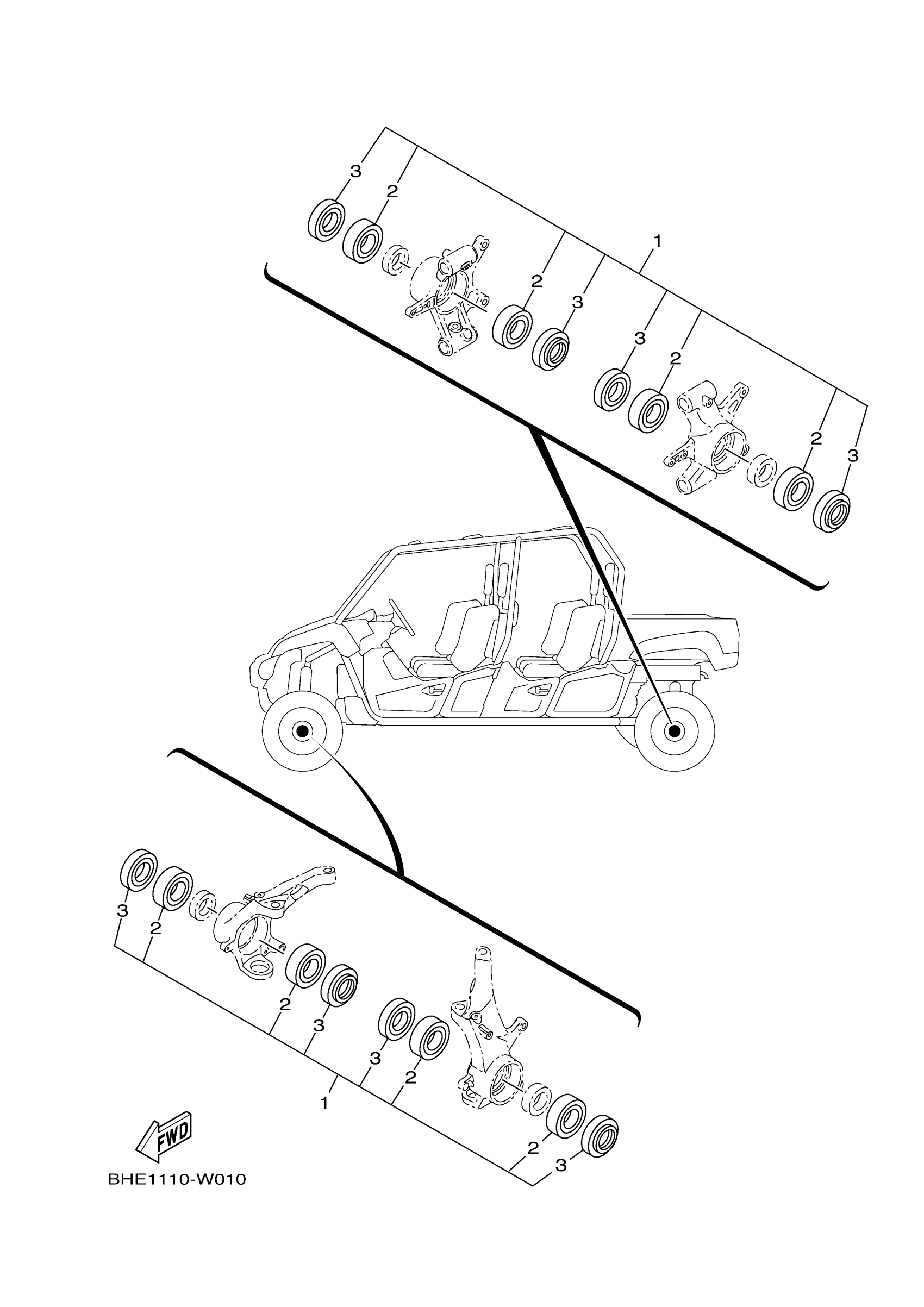 3
2
1
2
3
3
2
2
3
3
2
2
3
3
2
1
2
3
FWD
BHE1110-W010