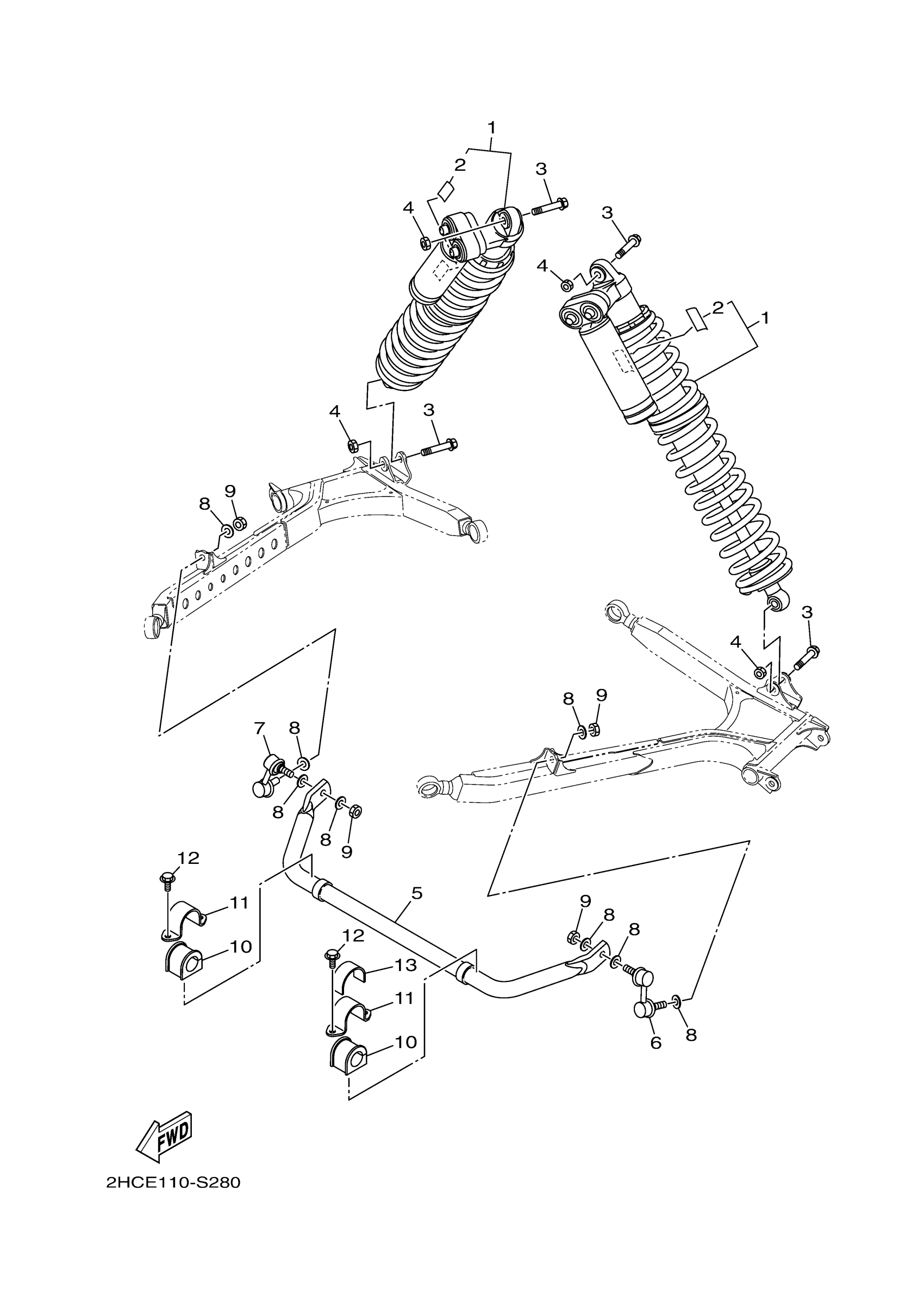 1
2
3
4
3
4
2
1
4
3
8
9
3
4
8
9
7
8
8
8
9
12
11
10
5
12
13
11
10
9
8
8
6
8
FWD
2HCE110-S280