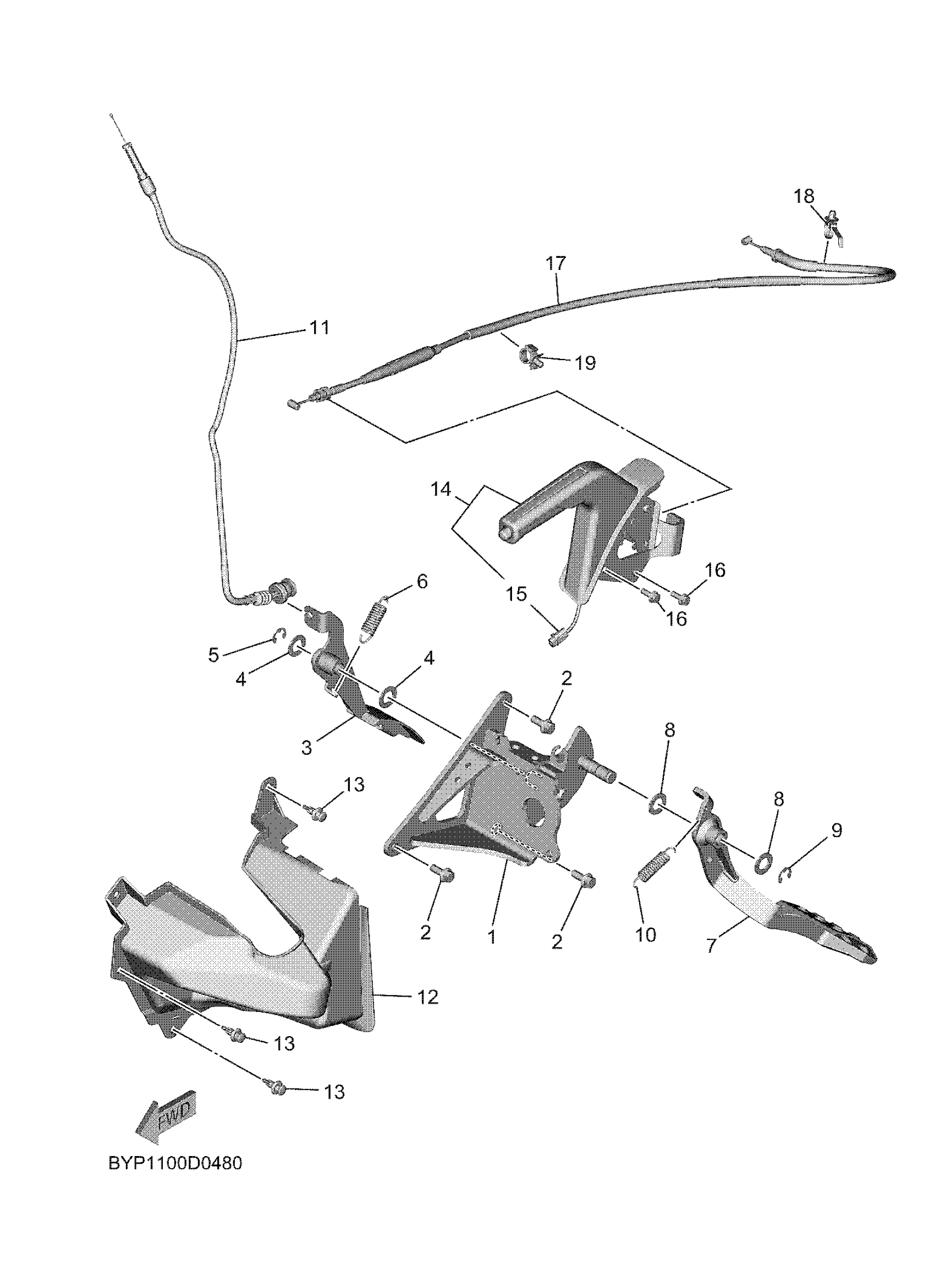 18

17

11

19

14

16

15

16

6

5

4

4

2

3

8

13

8

9

2

1

2

10

7

12

13

13

FWD

BYP1100D0480