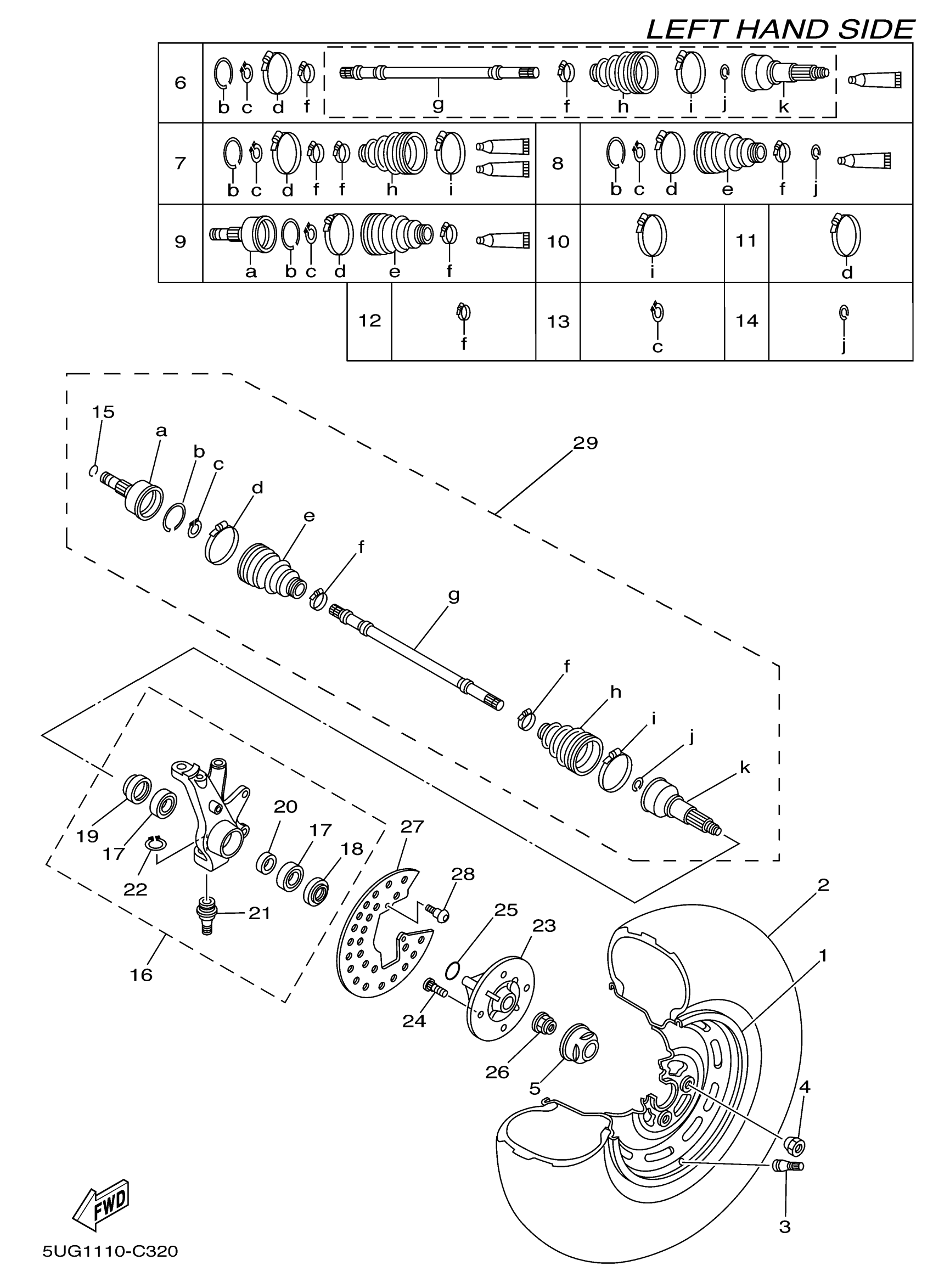 LEFT HAND SIDE

6 b c d f g f h i j k

7 b c d f f h i

8 b c d e f j

9 a b c d e f

10 i

11 d

12 f

13 c

14 j

15 a b c d e f g 29 f h i j k

19 17 22 20 17 18 21 16 27 28 25 23 24 26 5 2 1 4 3

FWD

5UG1110-C320