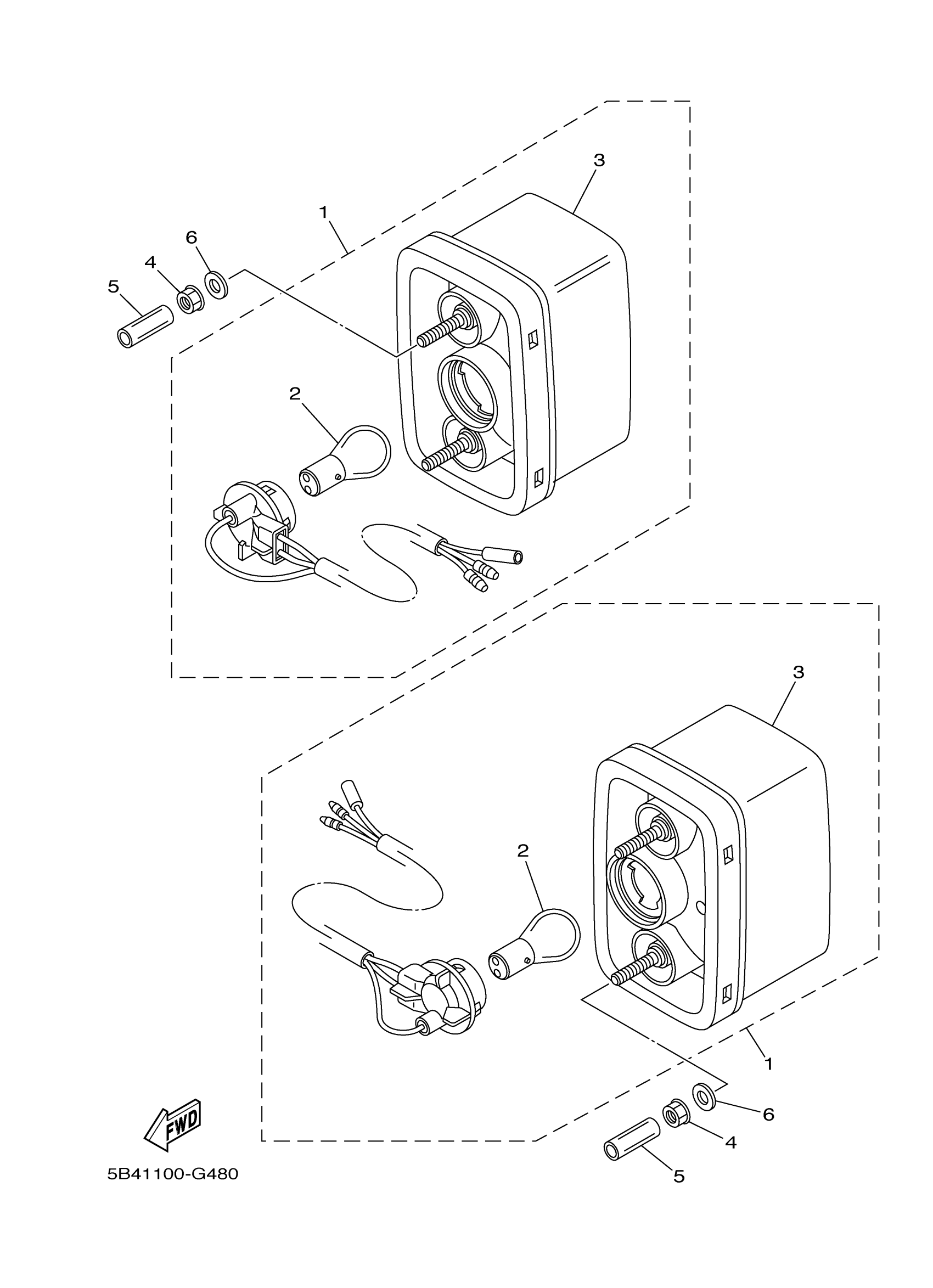 3
1
6
4
5
2
3
2
1
6
4
5
FWD
5B41100-G480