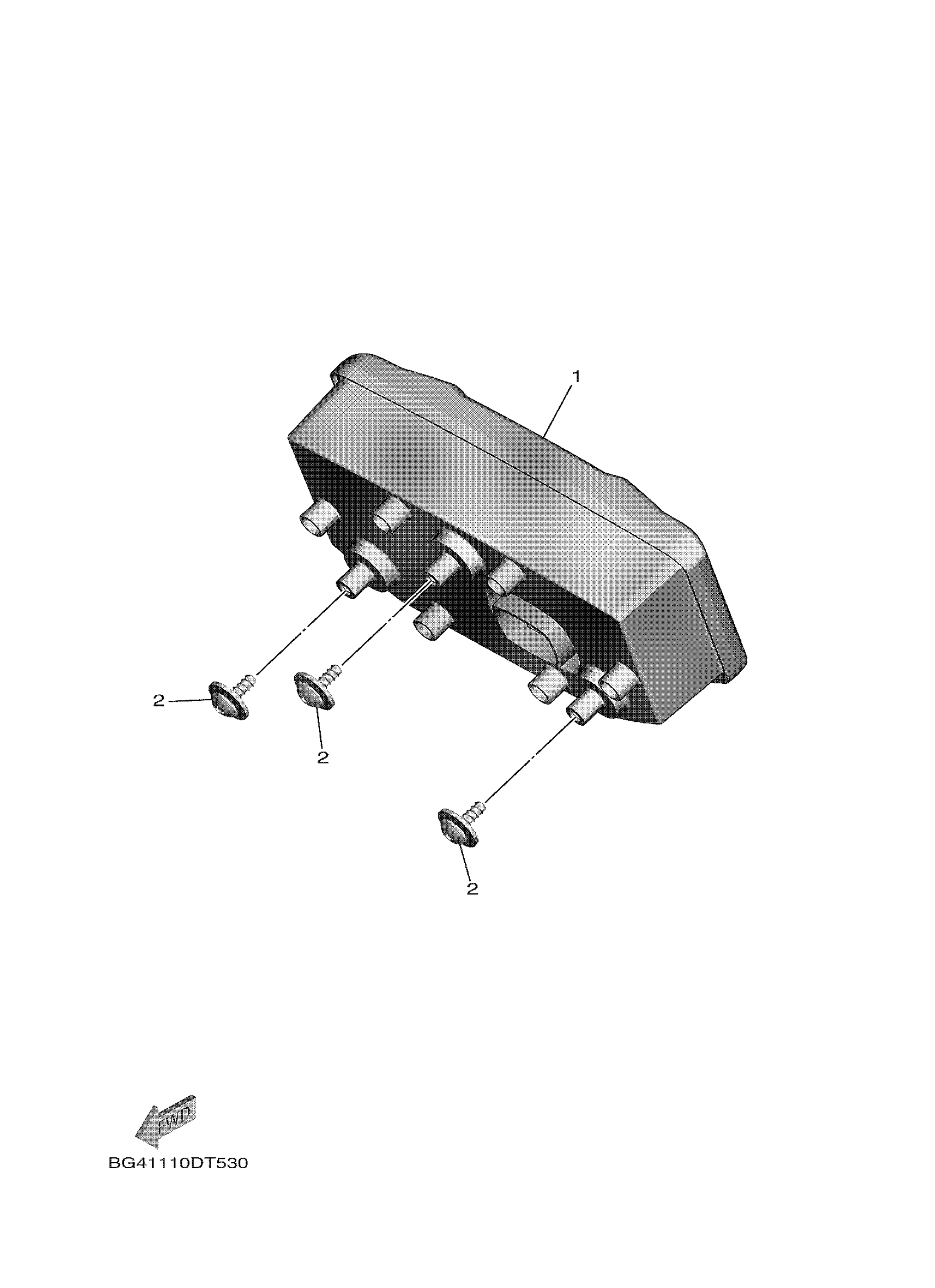 1

2

2

2

FWD

BG41110DT530