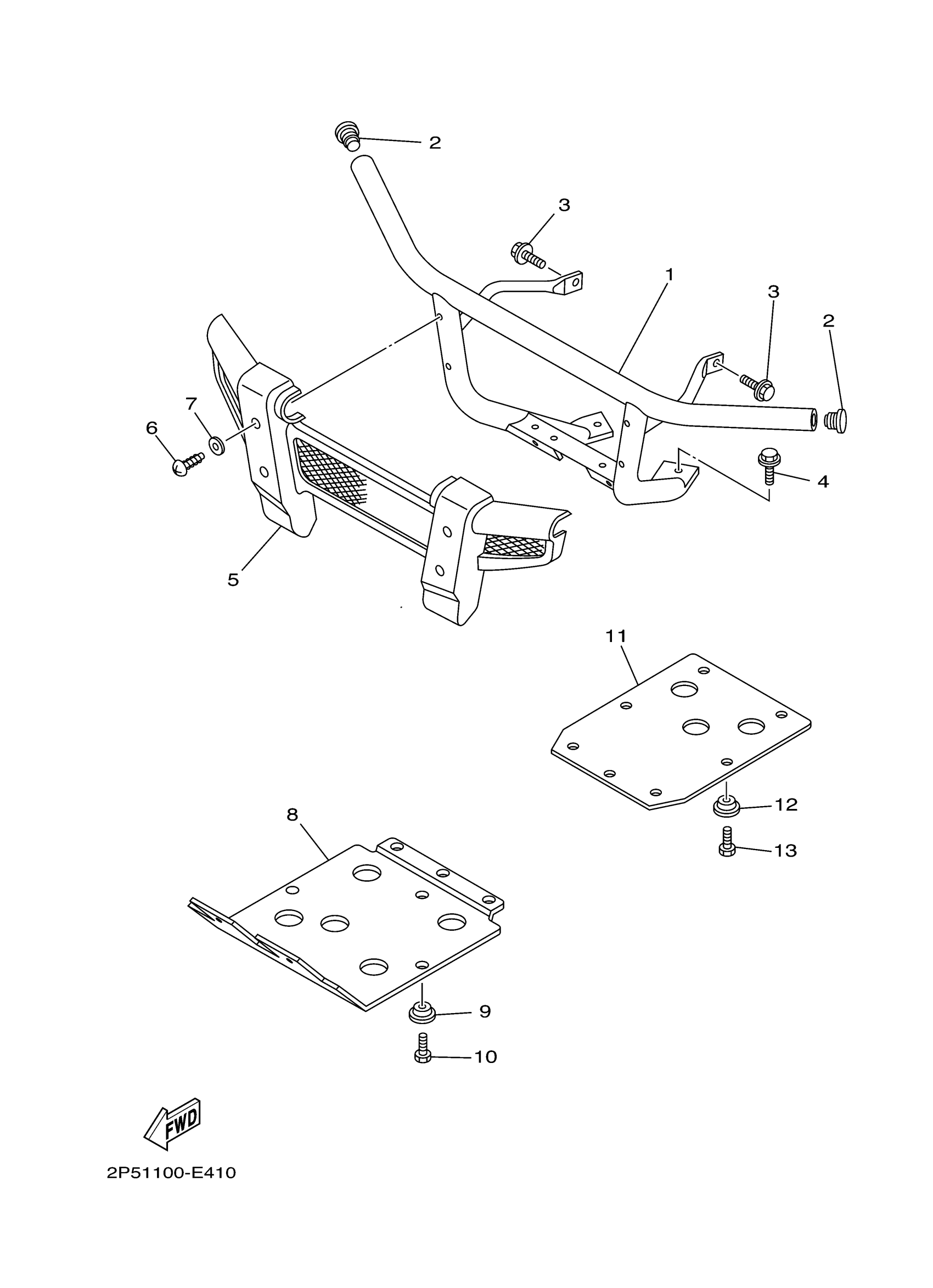 2
3
1
3
2
7
6
4
5
11
12
13
8
9
10
FWD
2P51100-E410