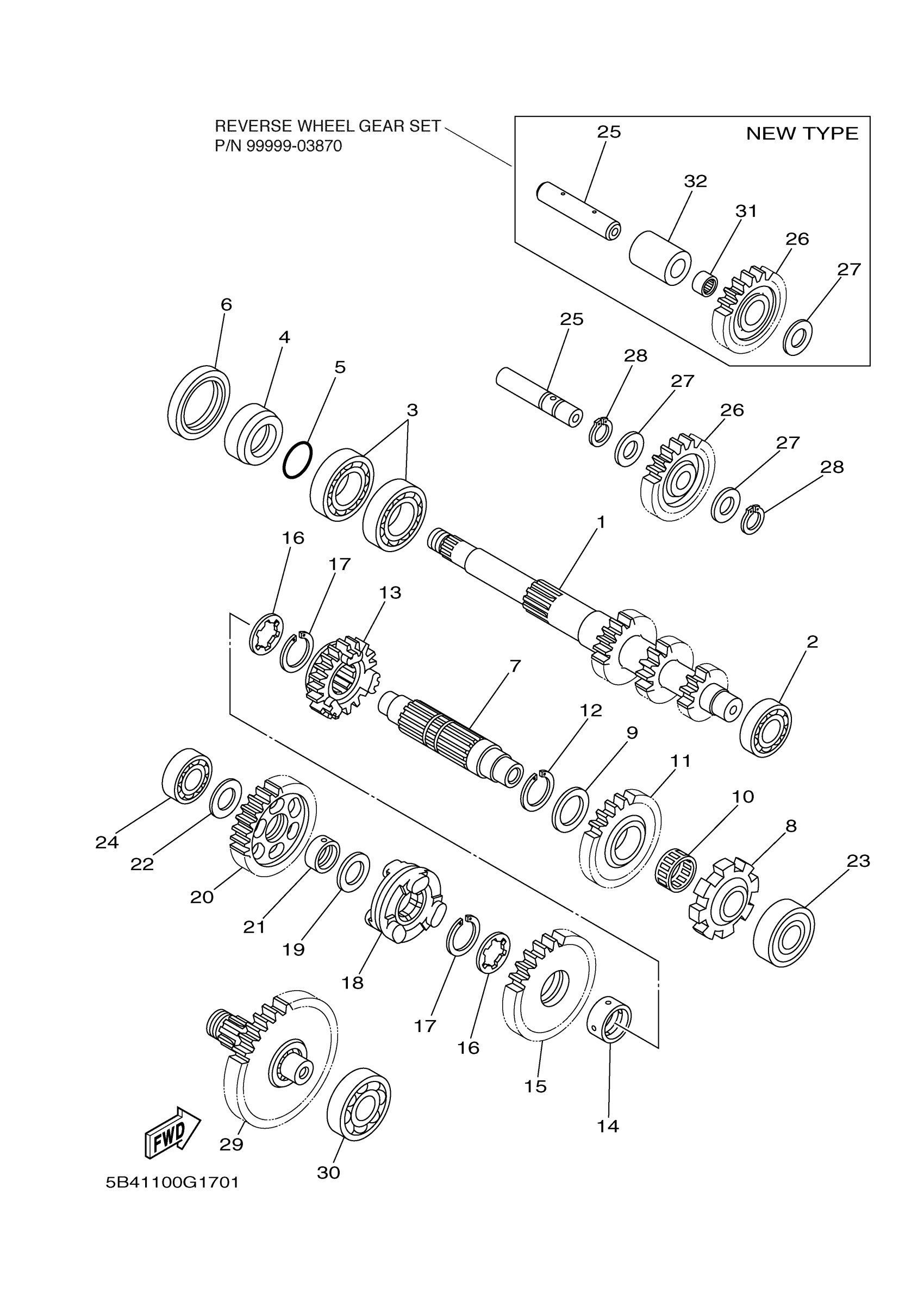 REVERSE WHEEL GEAR SET
P/N 99999-03870

NEW TYPE

25
32
31
26
27

6
4
5
3
25
28
27
26
27
28

1
16
17
13
2
7
12
9
11
10
8
23
24
22
20
21
19
18
17
16
15
14
29
30

FWD

5B41100G1701