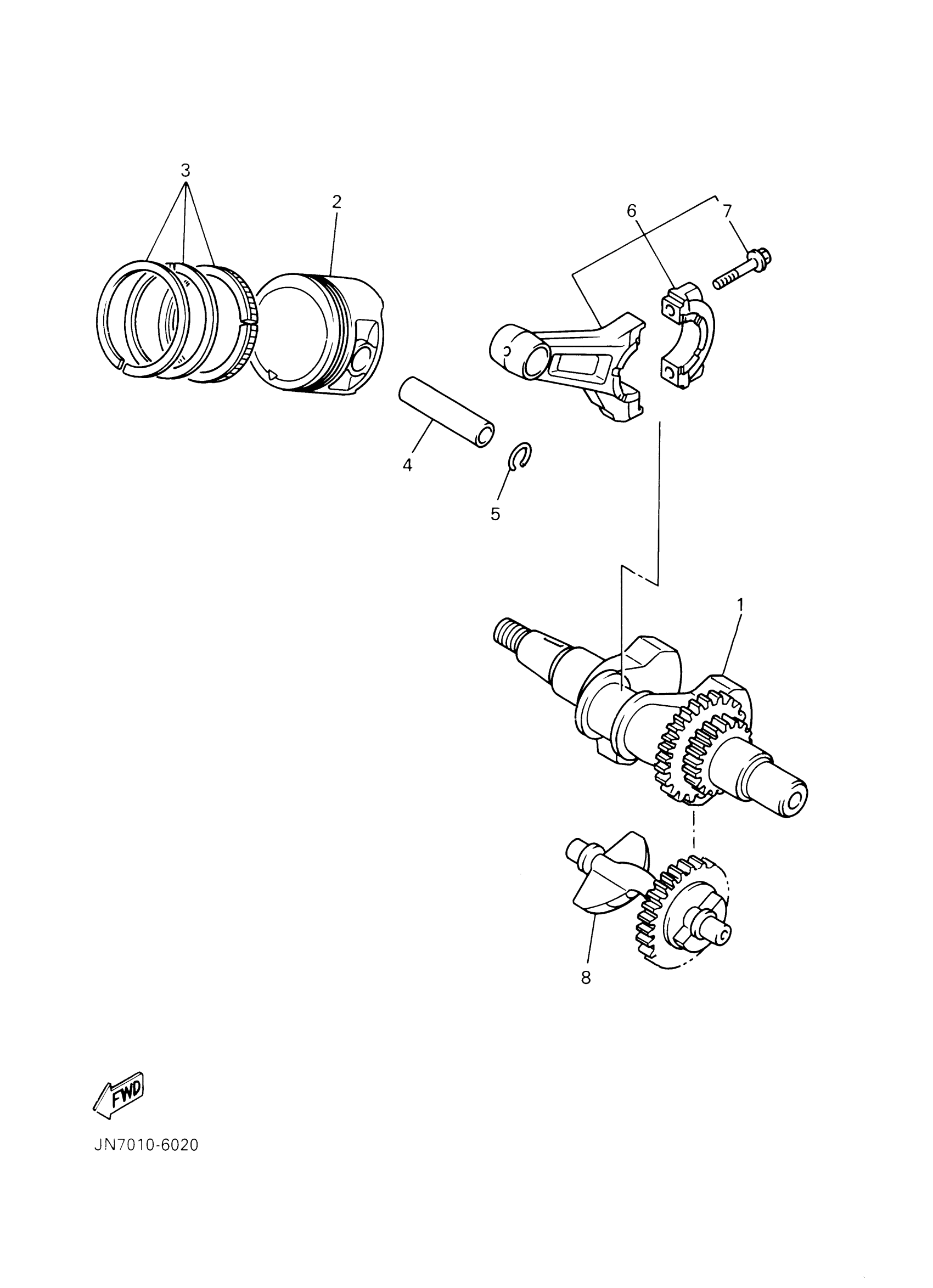 3
2
6
7
4
5
1
8
FWD
JN7010-6020