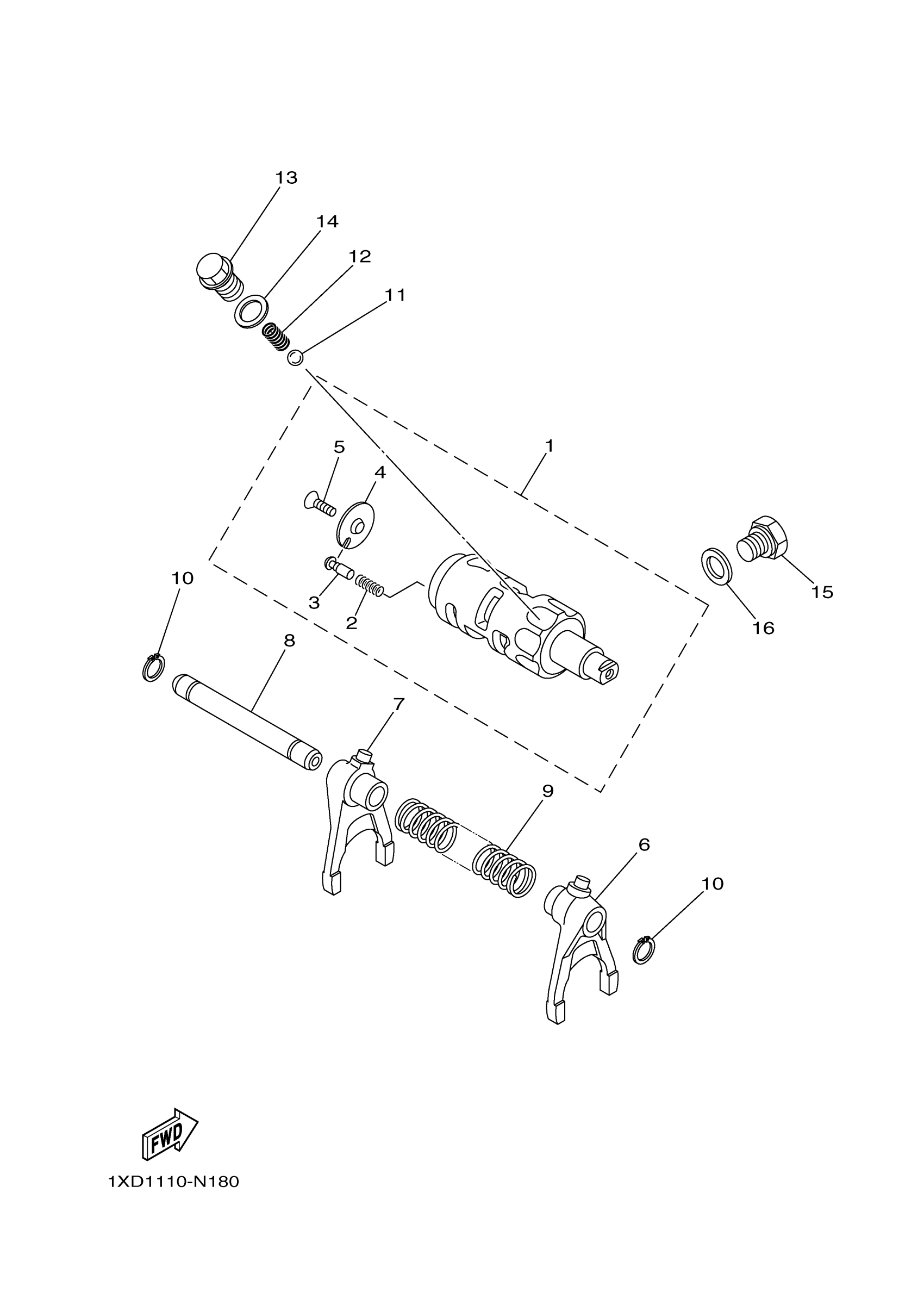 13
14
12
11
5
4
1
10
3
2
15
16
8
7
9
6
10
FWD
1XD1110-N180