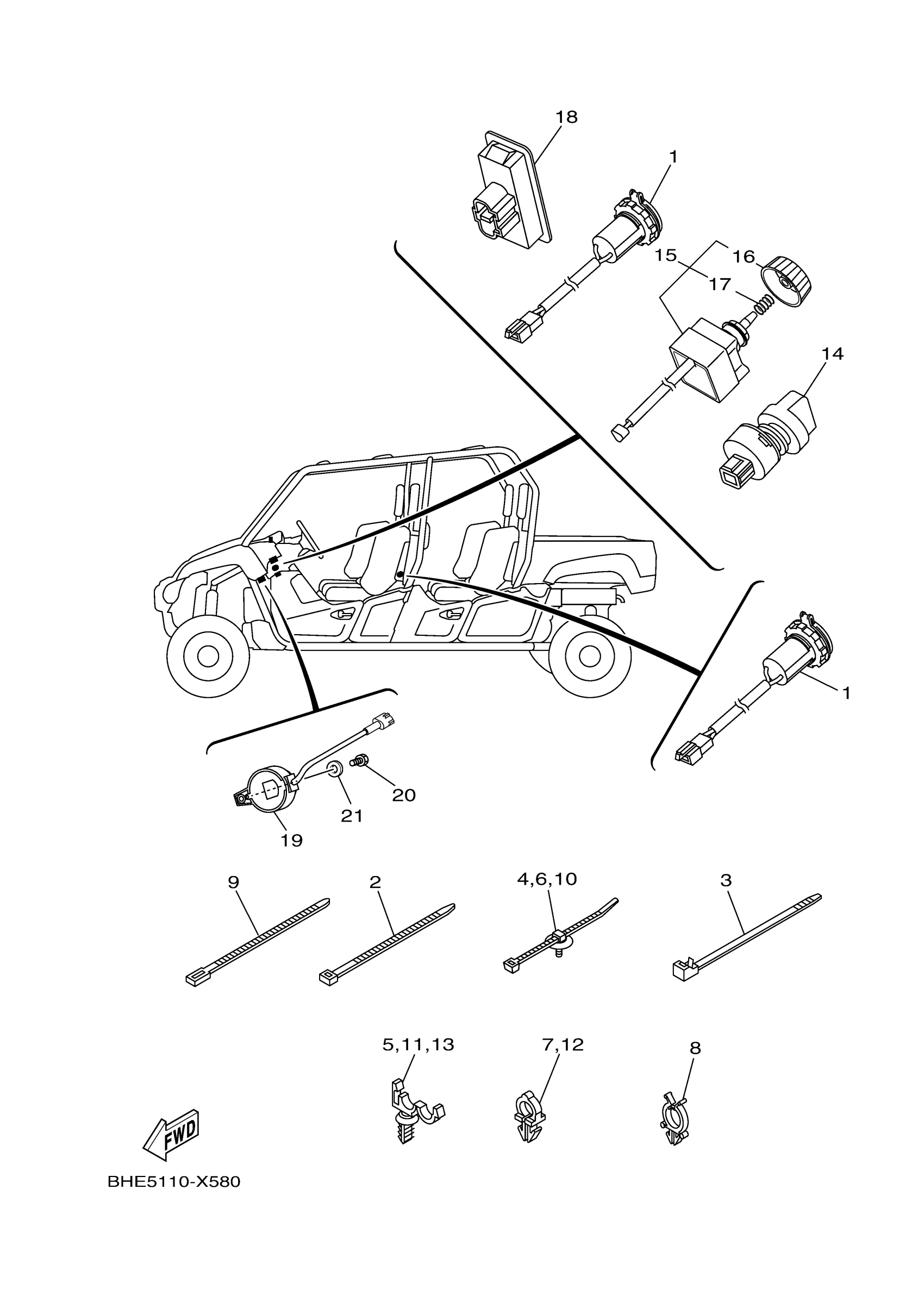 18
1
15
16
17
14
1
20
21
19
9
2
4,6,10
3
5,11,13
7,12
8
FWD
BHE5110-X580