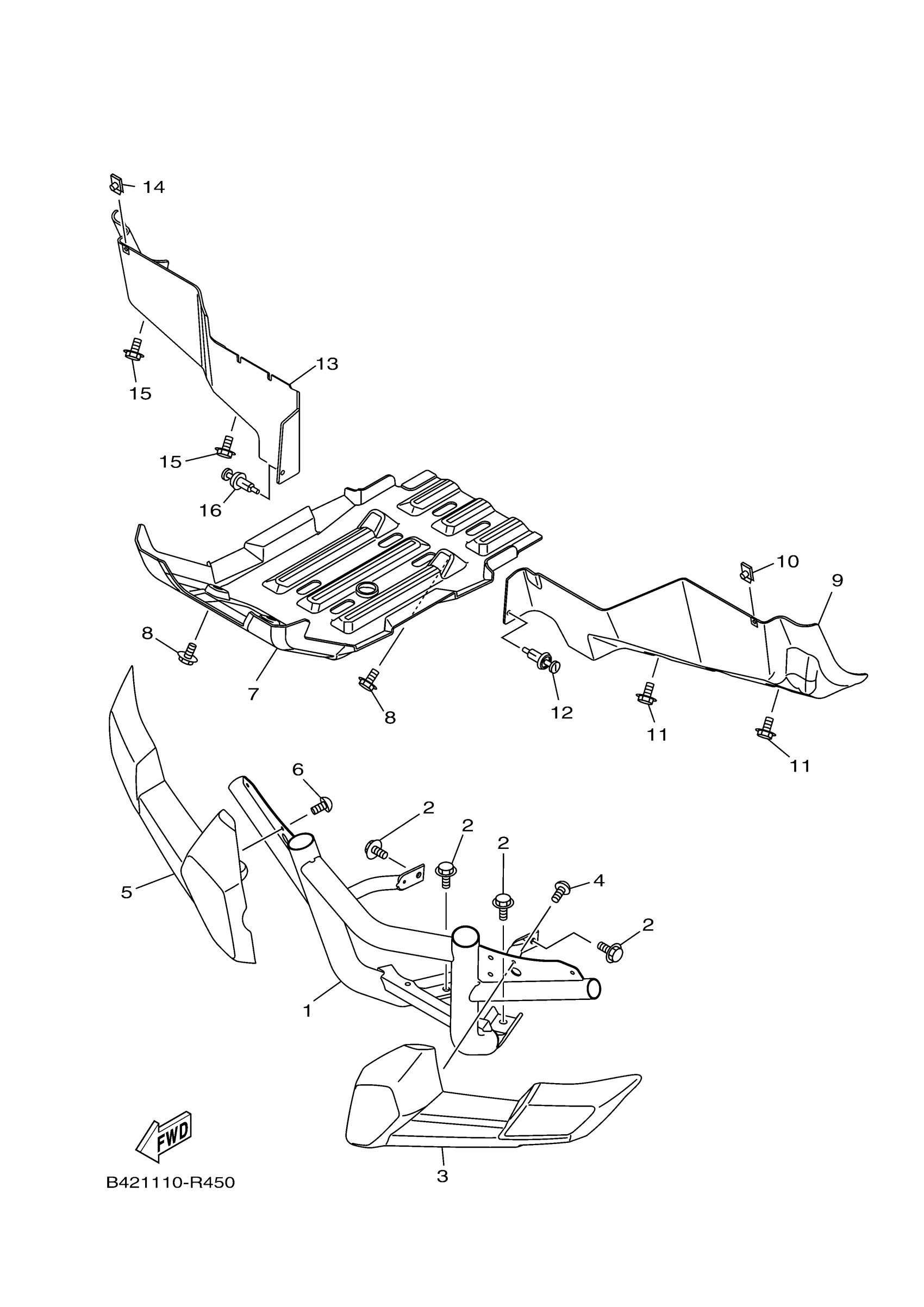 14
13
15
15
16
10
9
8
7
8
12
11
11
6
2
2
2
4
2
5
1
3
FWD
B421110-R450