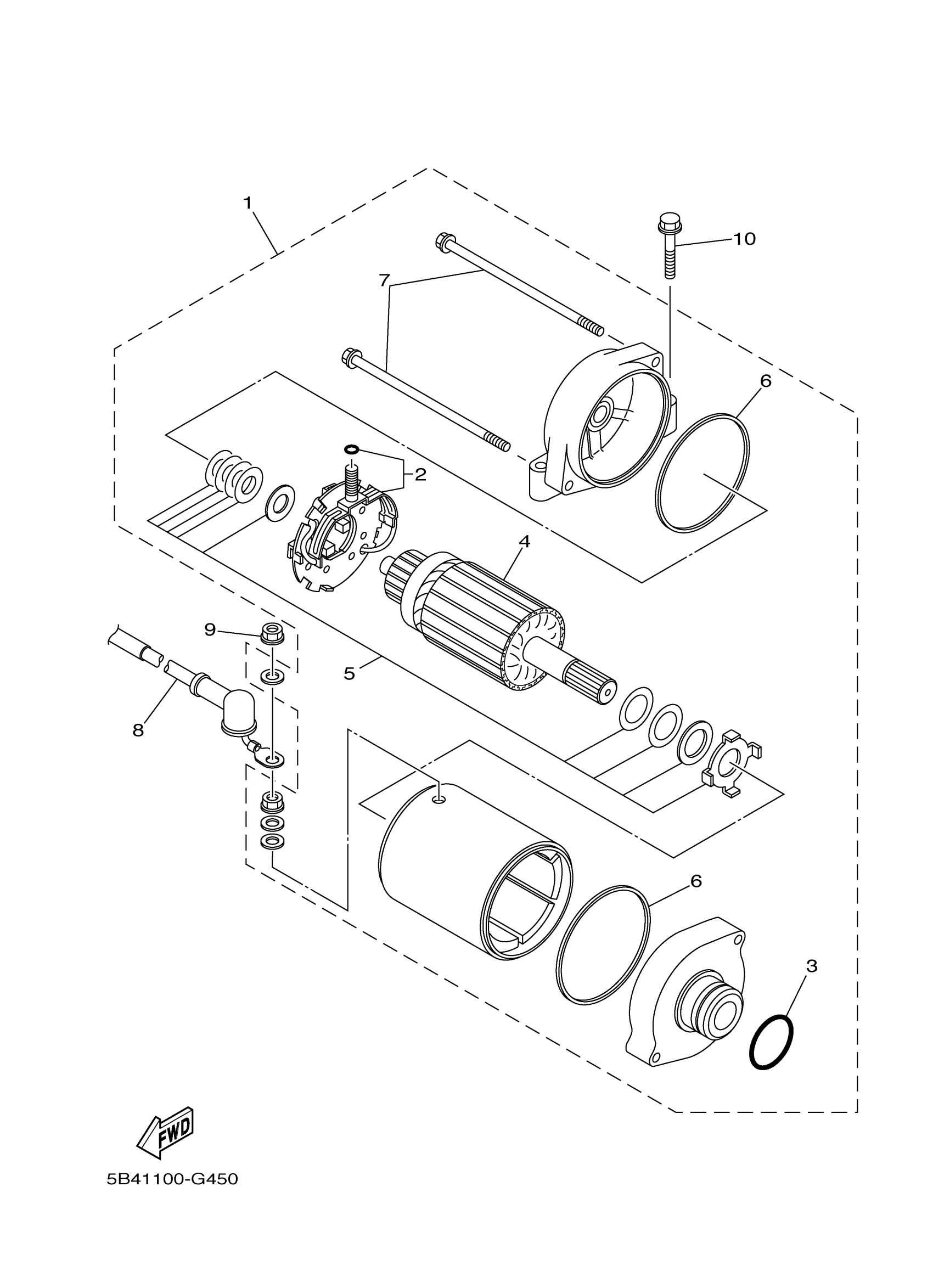 1
10
7
6
2
4
9
5
8
6
3
FWD
5B41100-G450