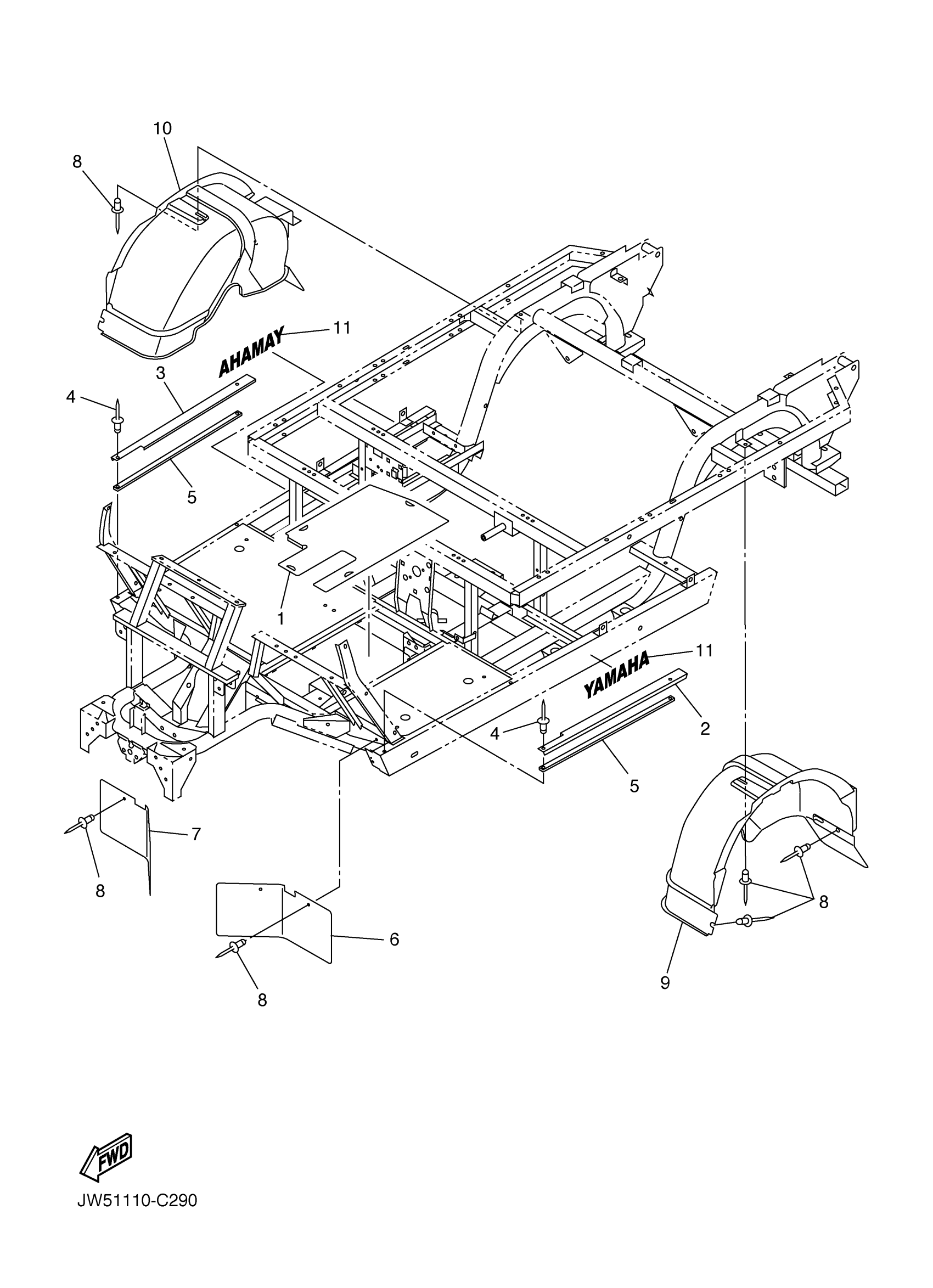 10
8
AHAMAY
11
3
4
5
1
YAMAHA
11
4
2
5
7
8
6
8
8
9
FWD
JW51110-C290