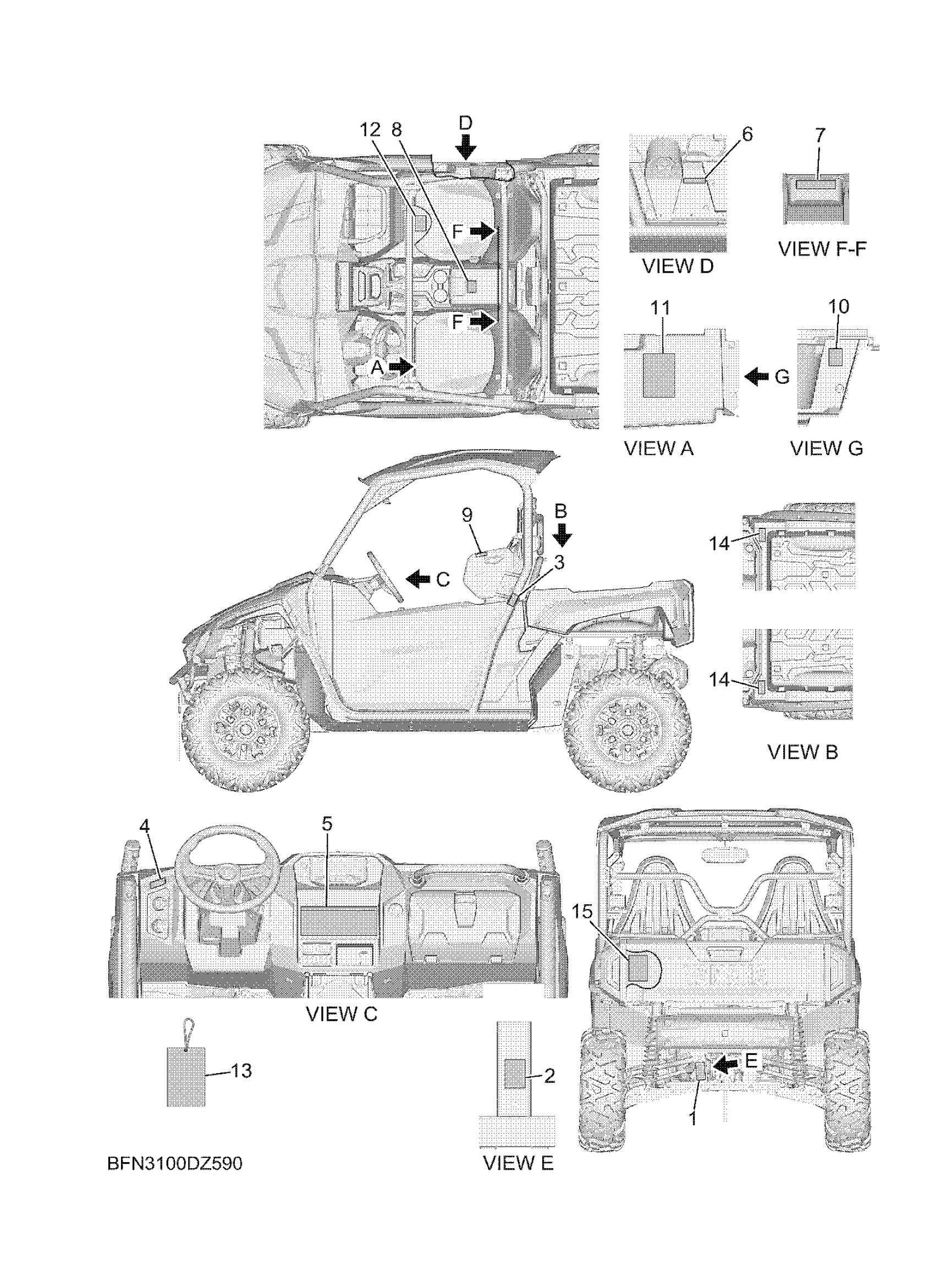 12 8 D

F

F

A

6

VIEW D

7

VIEW F-F

11

G

VIEW A

10

VIEW G

9

B

3

C

14

14

VIEW B

4

5

VIEW C

15

E

1

13

2

VIEW E

BFN3100DZ590