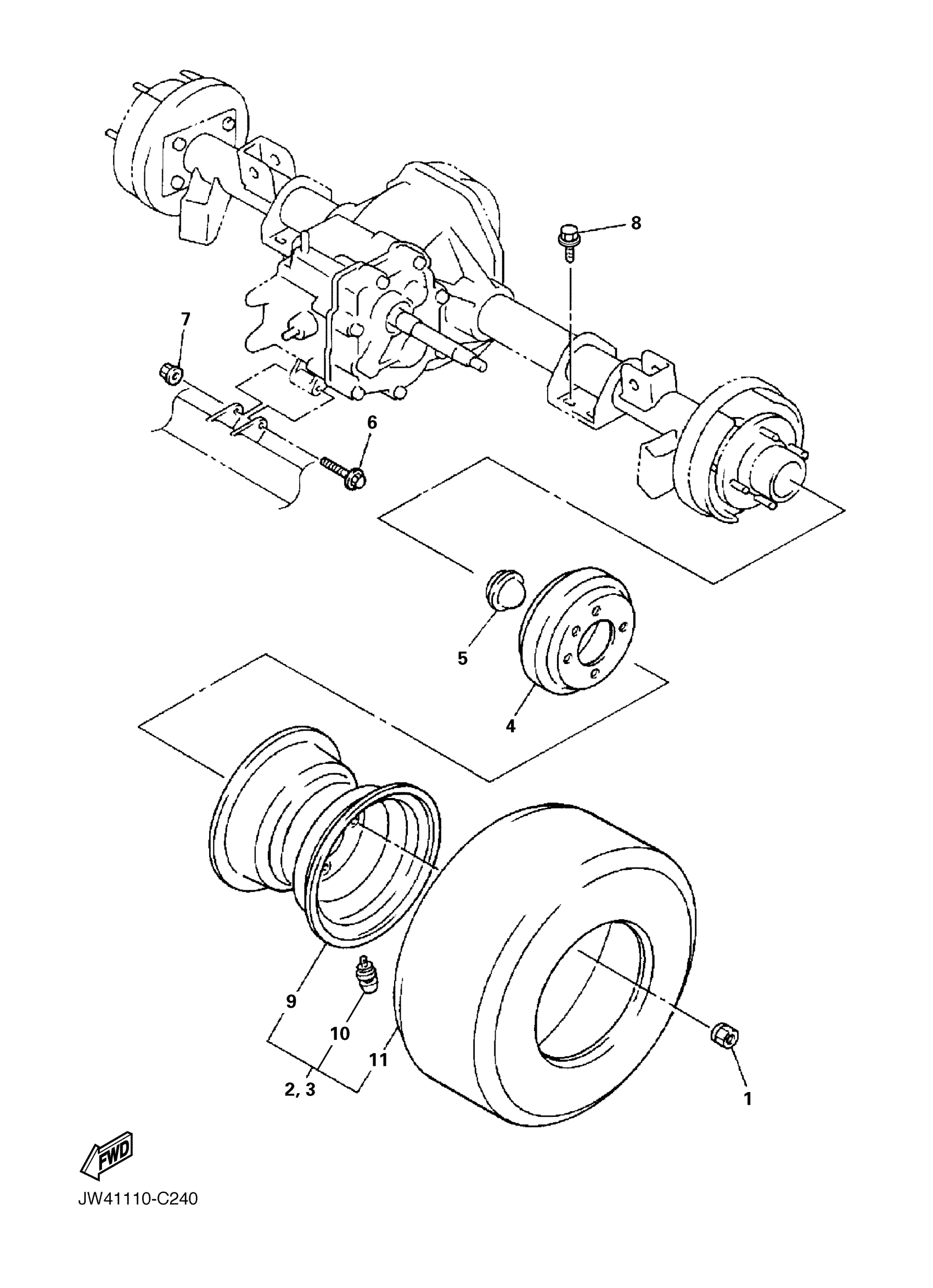 8

7

6

5

4

9

10

11

2, 3

1

FWD

JW41110-C240