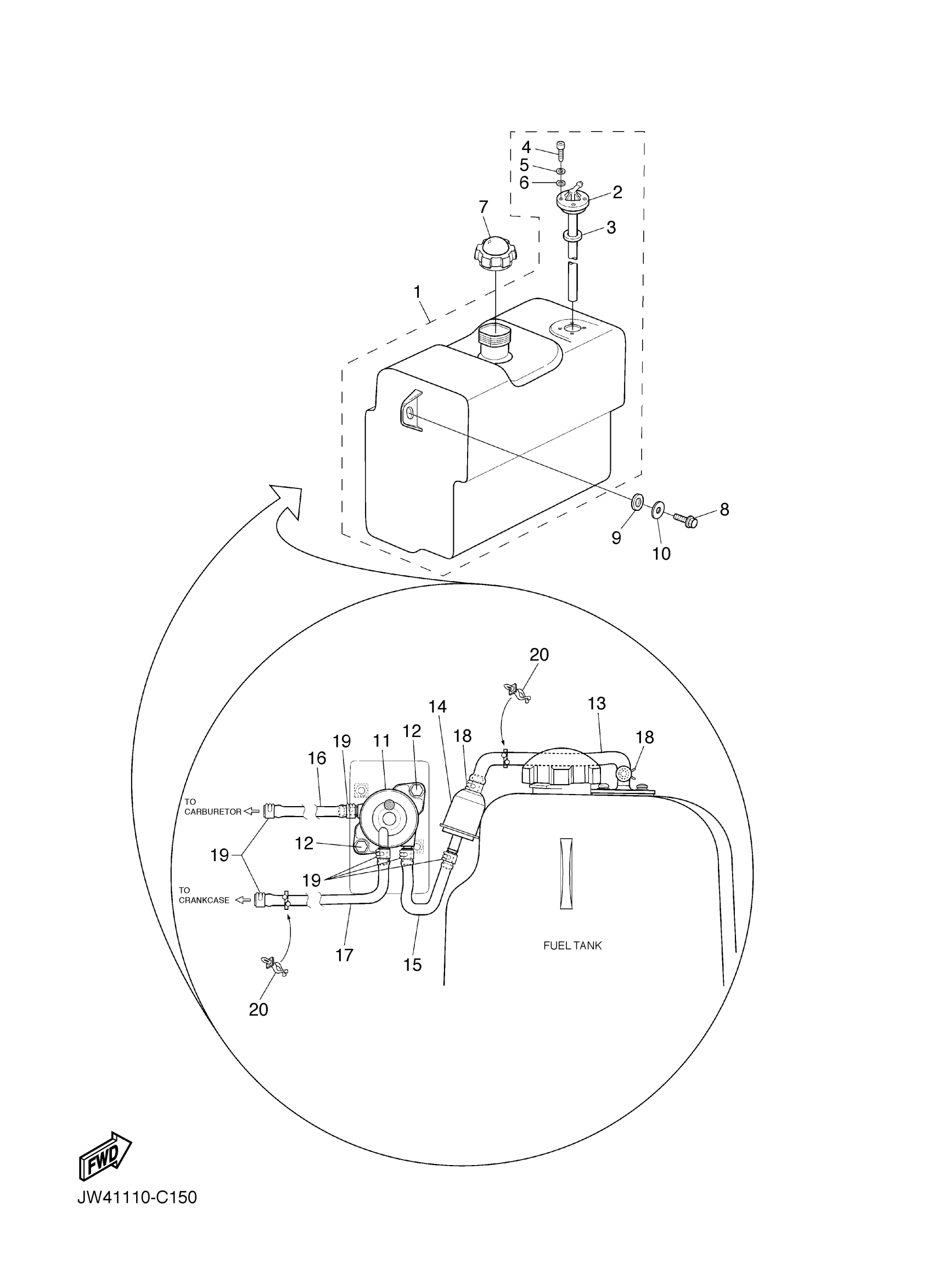 4
5
6
2
7
3
1
8
9
10
20
14
13
19
11
12
18
18
16
TO CARBURETOR
12
19
19
TO CRANKCASE
17
15
FUEL TANK
20
FWD
JW41110-C150