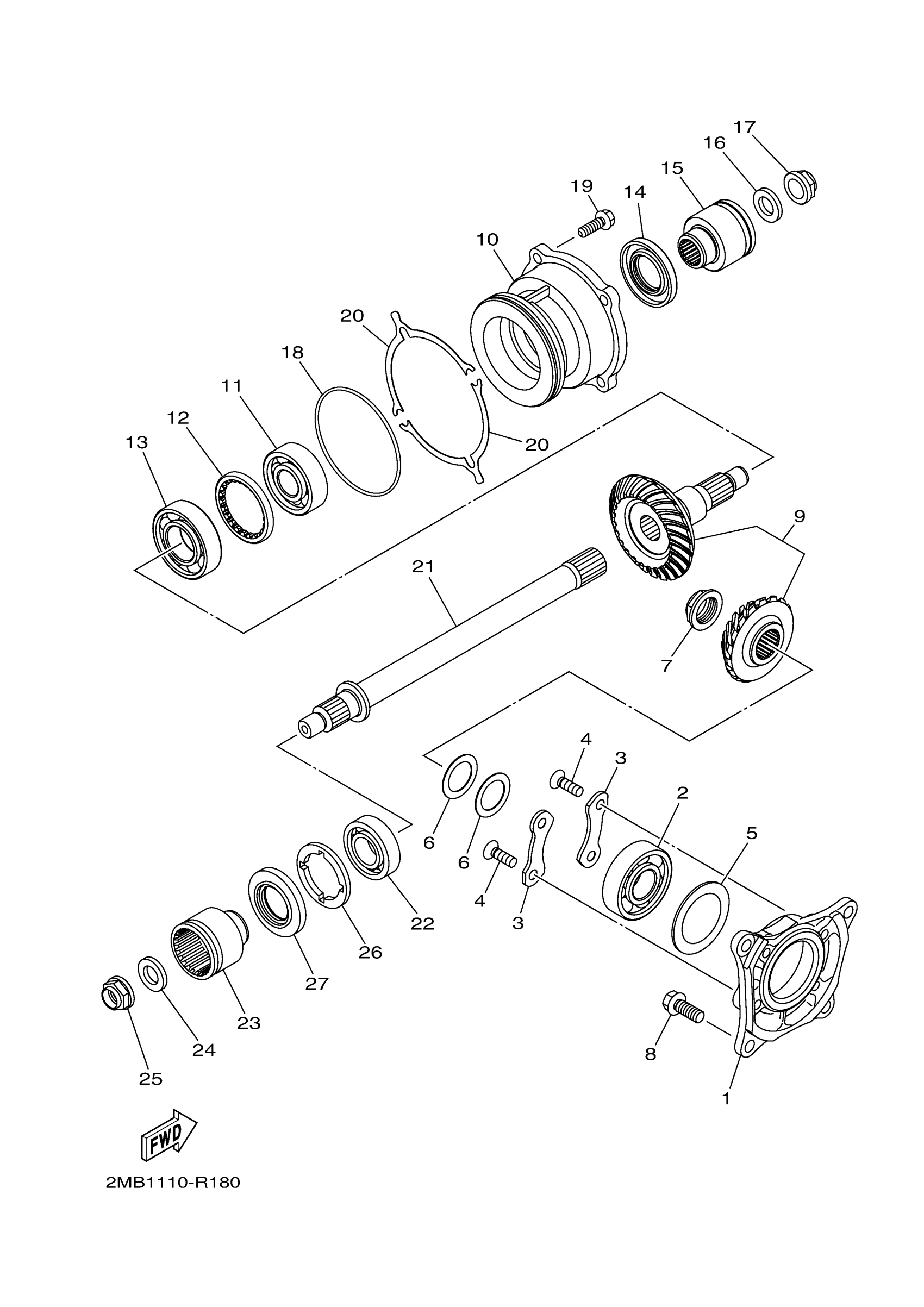 17
16
15
19
14
10
20
18
11
12
13
20
9
21
7
4
3
2
5
6
6
4
3
22
26
27
23
24
25
8
1
FWD
2MB1110-R180