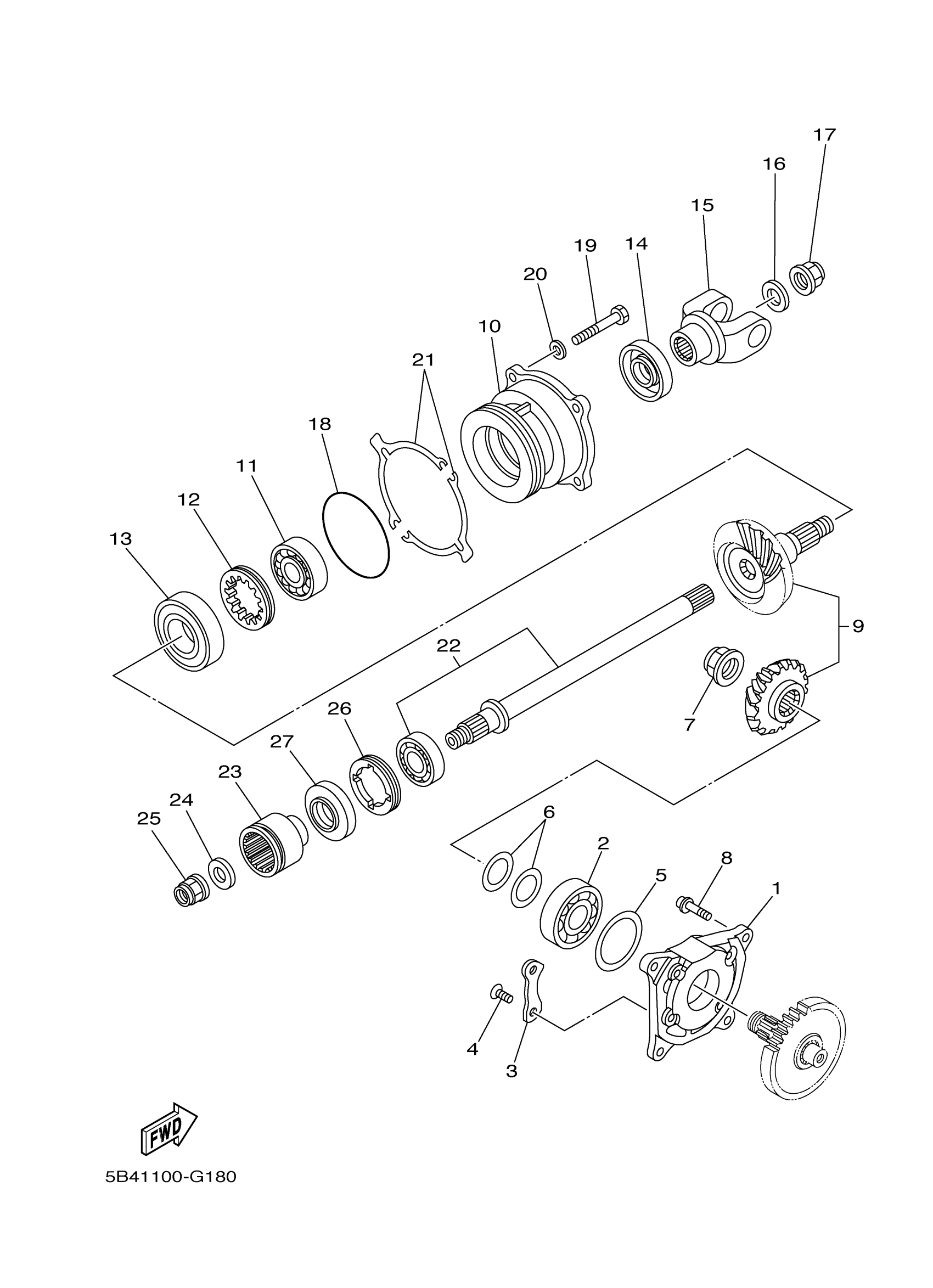 17
16
15
19
14
20
10
21
18
11
12
13
9
22
7
26
27
23
24
25
6
2
8
5
1
4
3
FWD
5B41100-G180