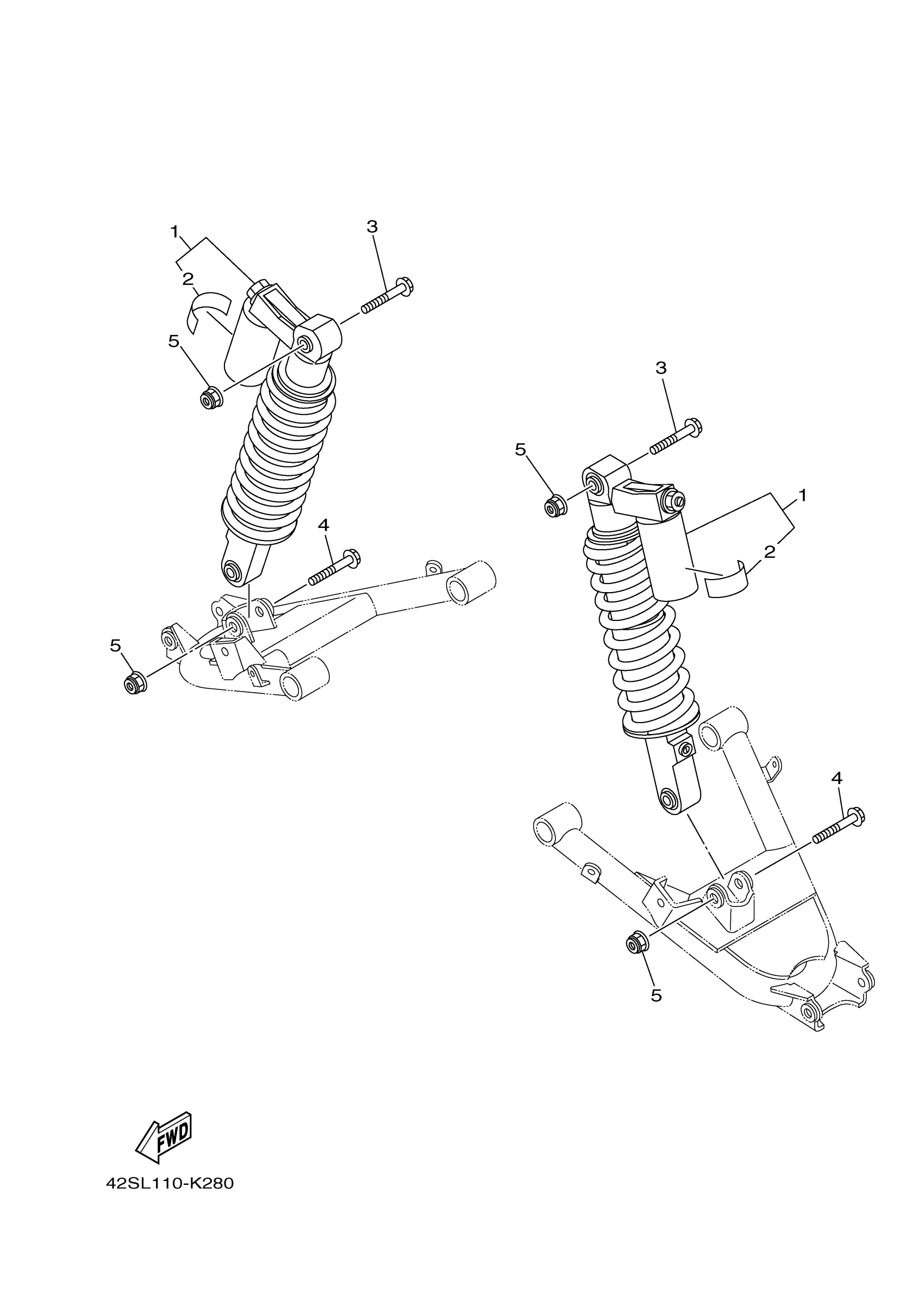 1
2
3
5
4
5
3
5
1
2
4
5
FWD
42SL110-K280