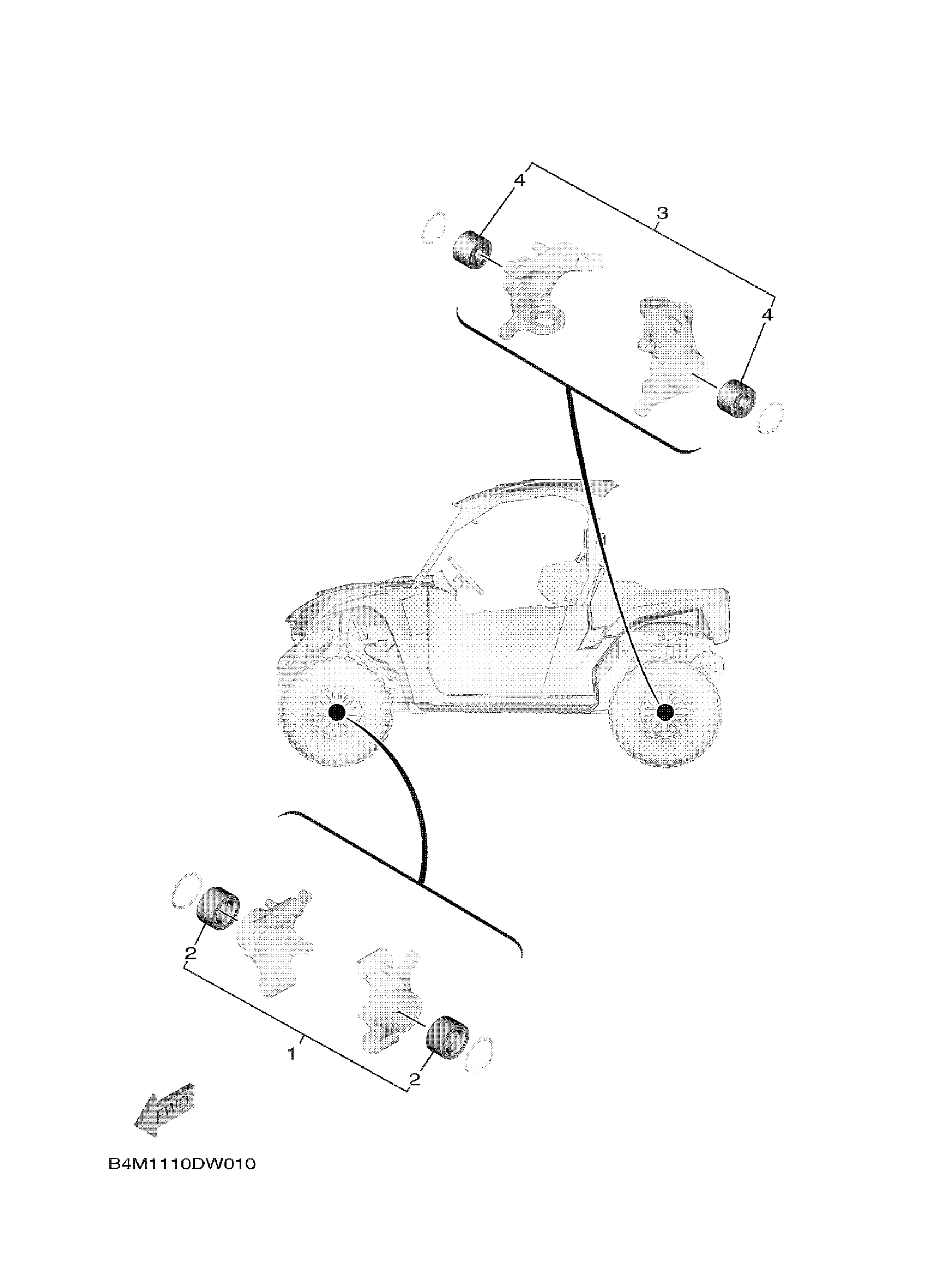 4
3
4
2
1
2
FWD
B4M1110DW010