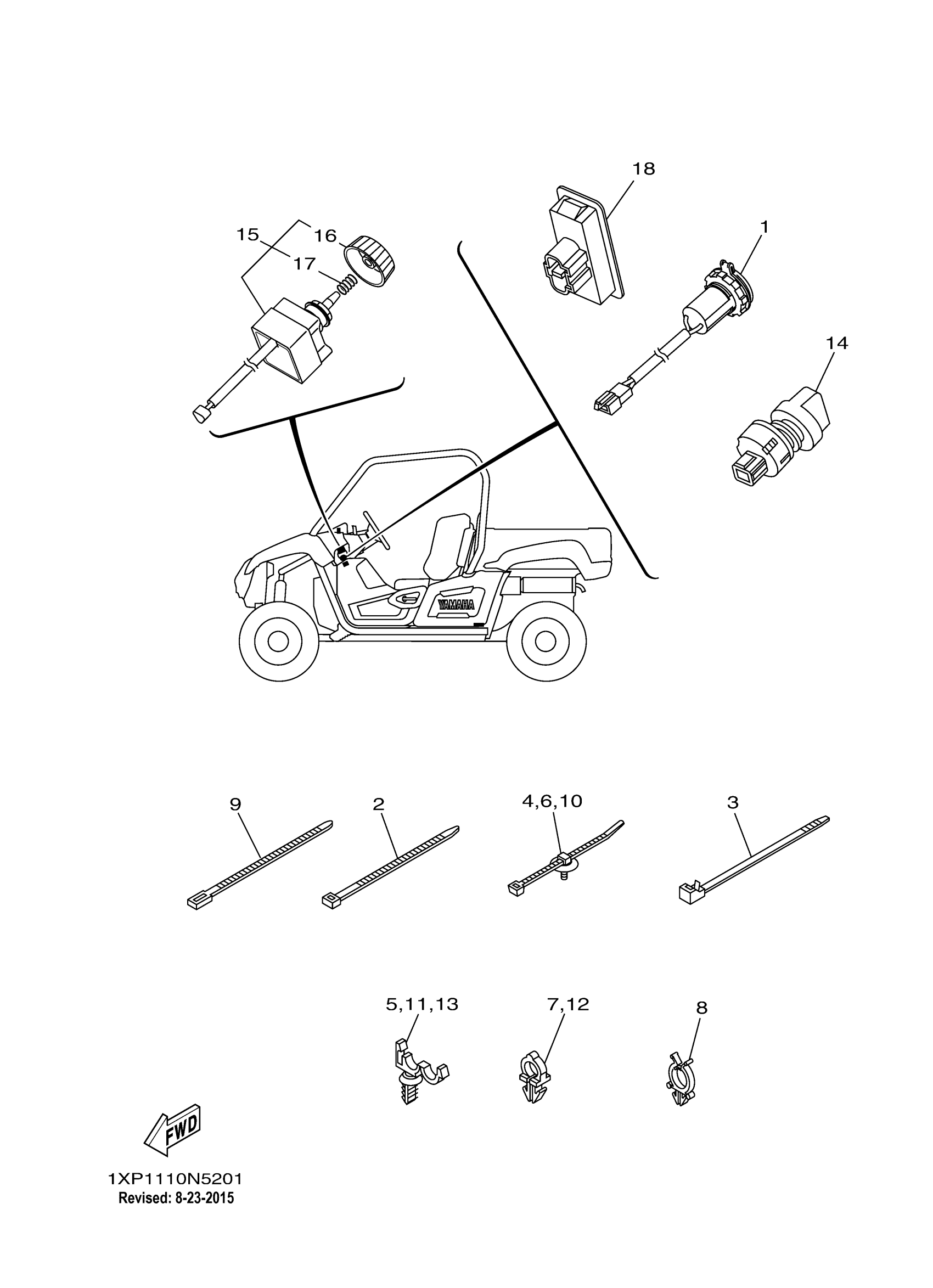 18
1
15
16
17
14
YAMAHA
9
2
4,6,10
3
5,11,13
7,12
8
FWD
1XP1110N5201
Revised: 8-23-2015